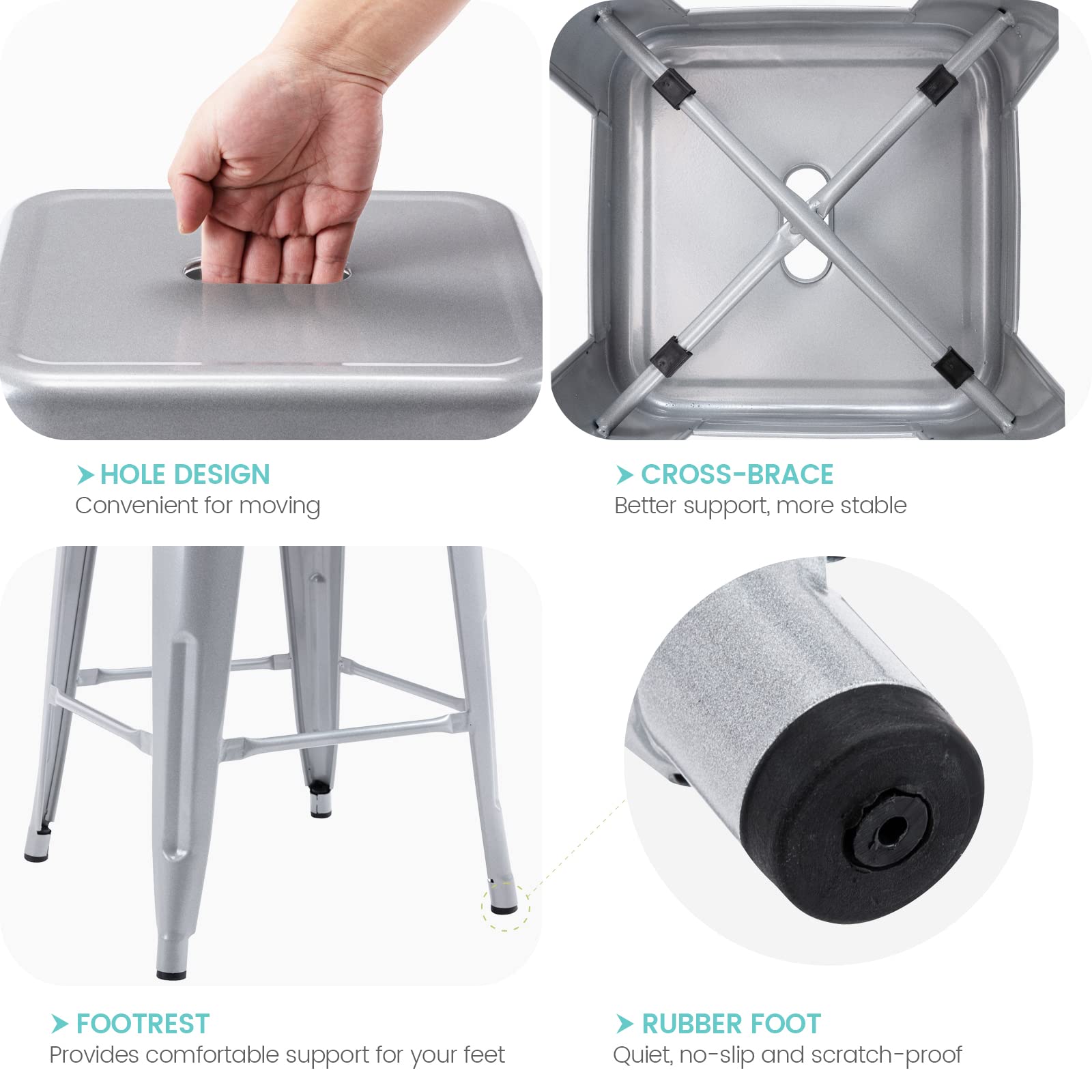 HOLE DESIGN
Convenient for moving

CROSS-BRACE
Better support, more stable

FOOTREST
Provides comfortable support for your feet

RUBBER FOOT
Quiet, no-slip and scratch-proof