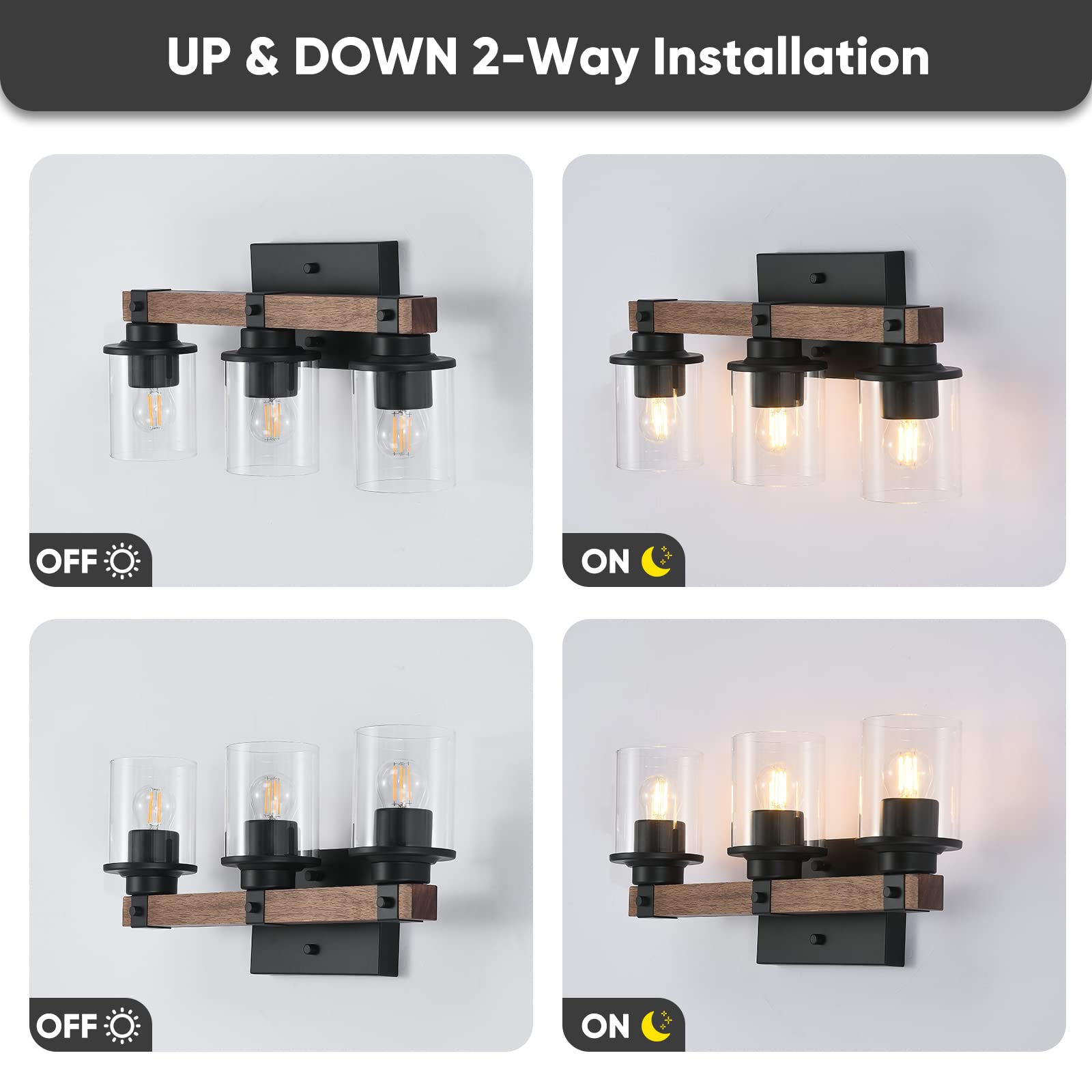 UP & DOWN 2-Way Installation

OFF

ON

OFF

ON