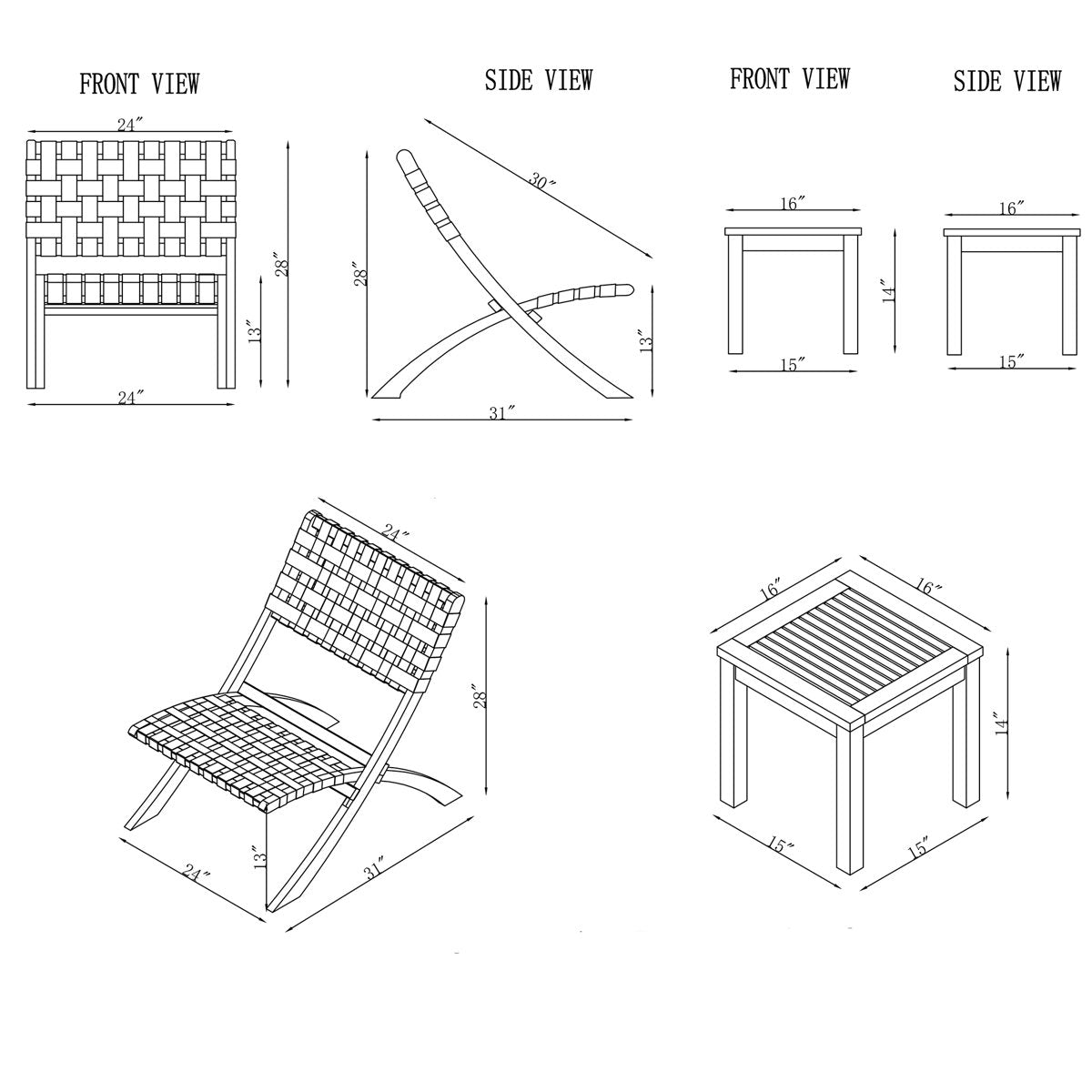 FRONT VIEW

24″

28″

13″

24″

SIDE VIEW

30″

28″

13″

31″

FRONT VIEW

16″

14″

15″

SIDE VIEW

16″

15″

24″

28″

13″

24″

31″

16″

16″

14″

15″

15″