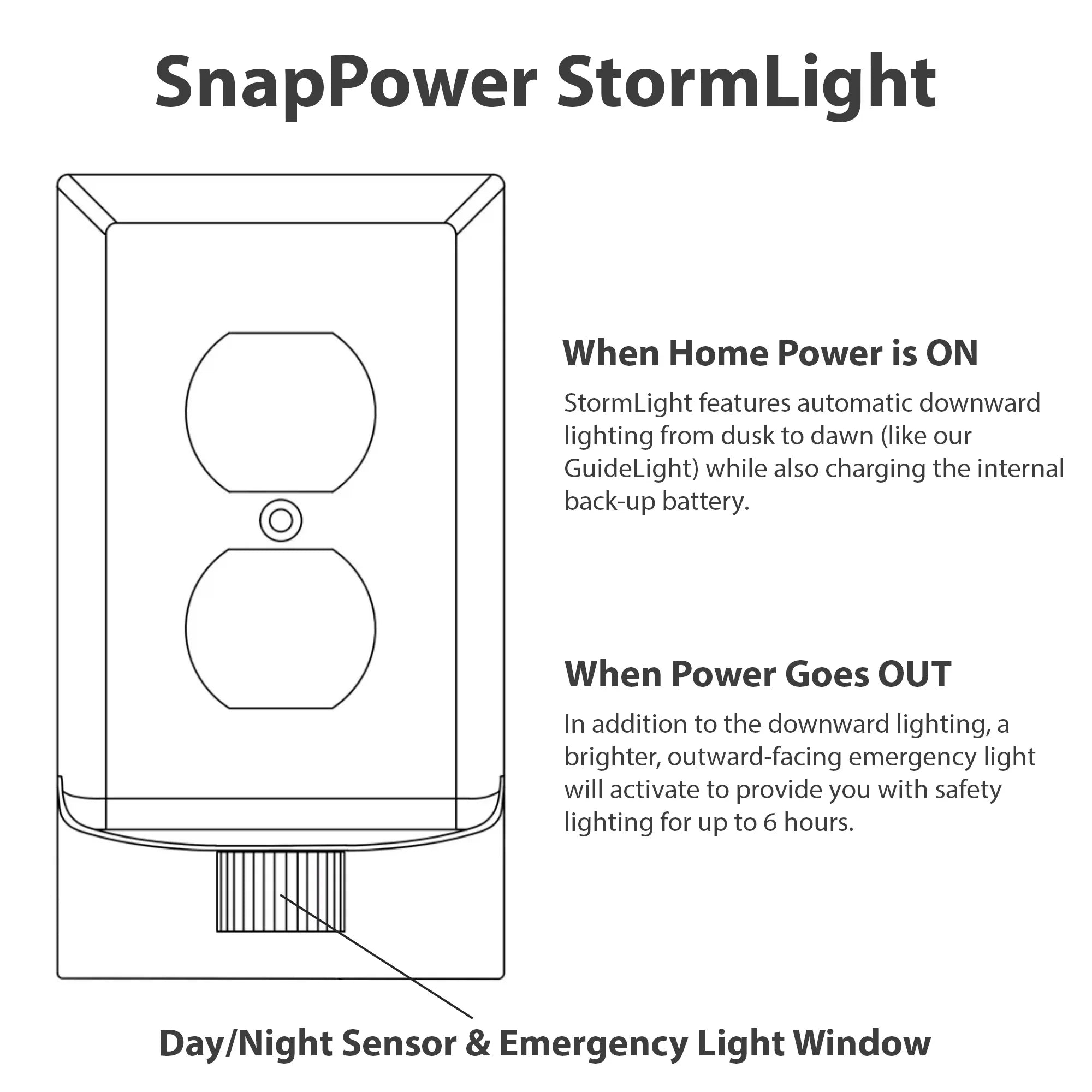 SnapPower StormLight

When Home Power is ON

StormLight features automatic downward lighting from dusk to dawn (like our GuideLight) while also charging the internal back-up battery.

When Power Goes OUT

In addition to the downward lighting, a brighter, outward-facing emergency light will activate to provide you with safety lighting for up to 6 hours.

Day/Night Sensor & Emergency Light Window