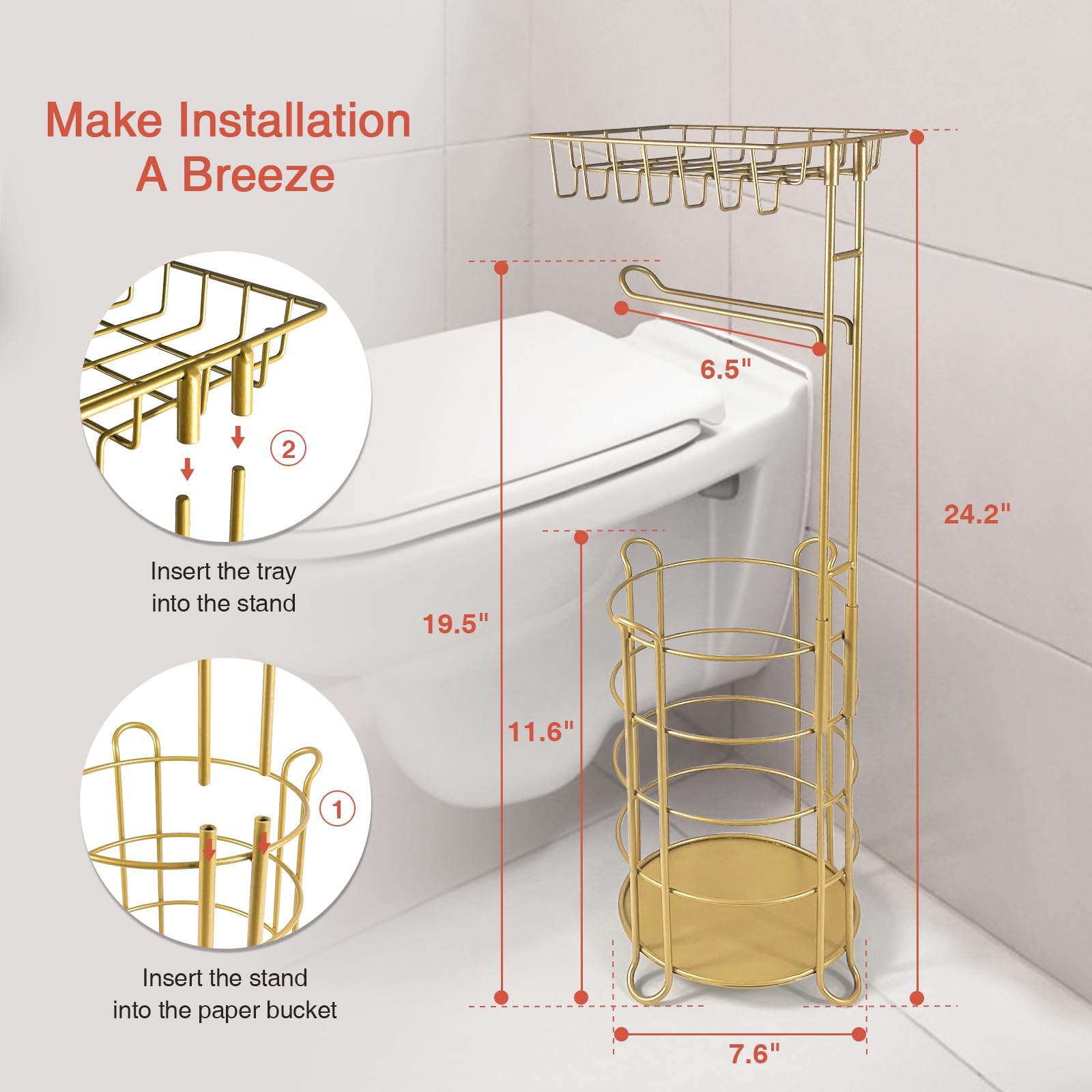 Make Installation A Breeze

2

Insert the tray into the stand

1

Insert the stand into the paper bucket

6.5"

24.2"

19.5"

11.6"

7.6"