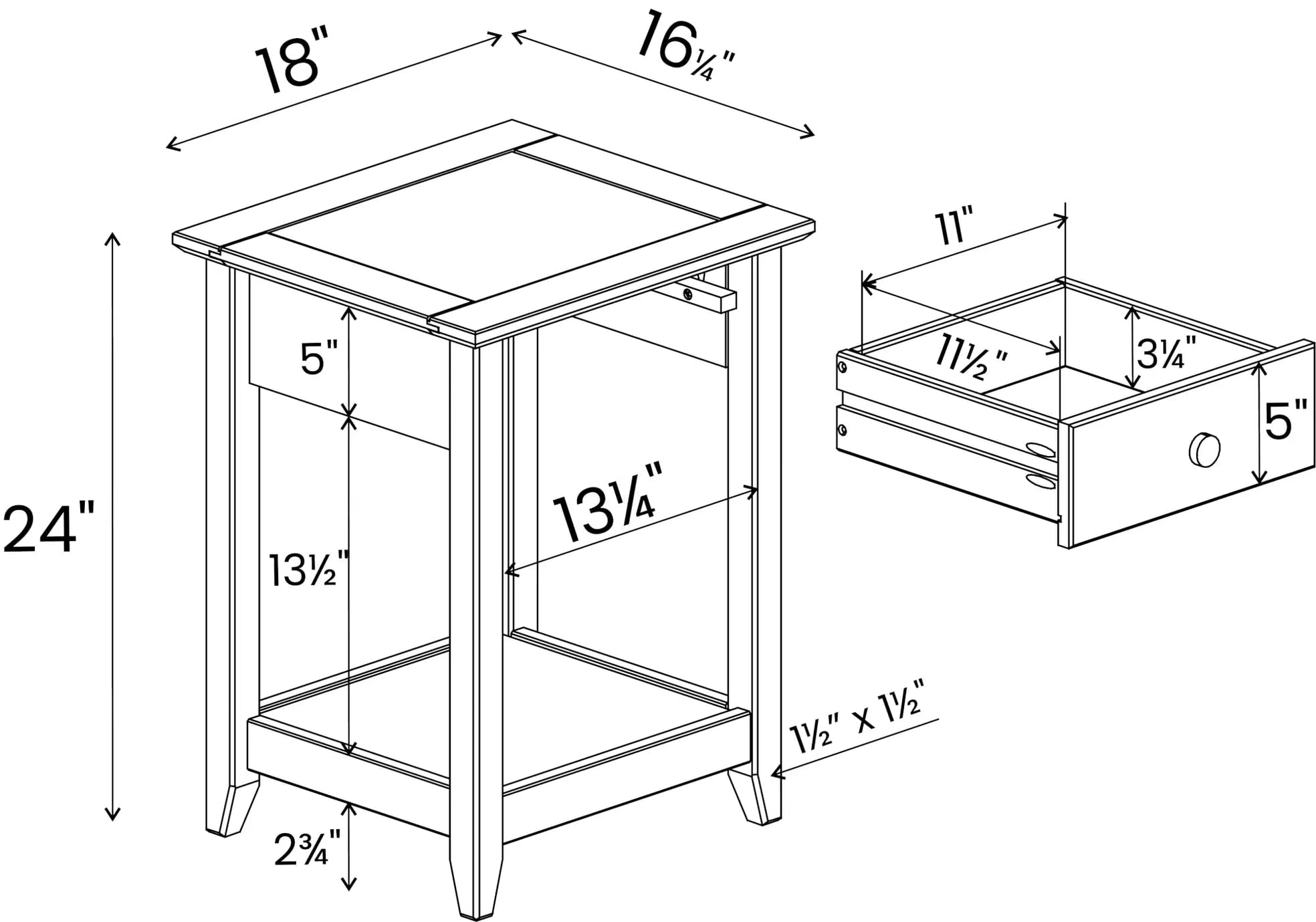 18"

16¼"

24"

5"

13½"

13¼"

2¾"

1½" x 1½"

11"

11½"

3¼"

5"