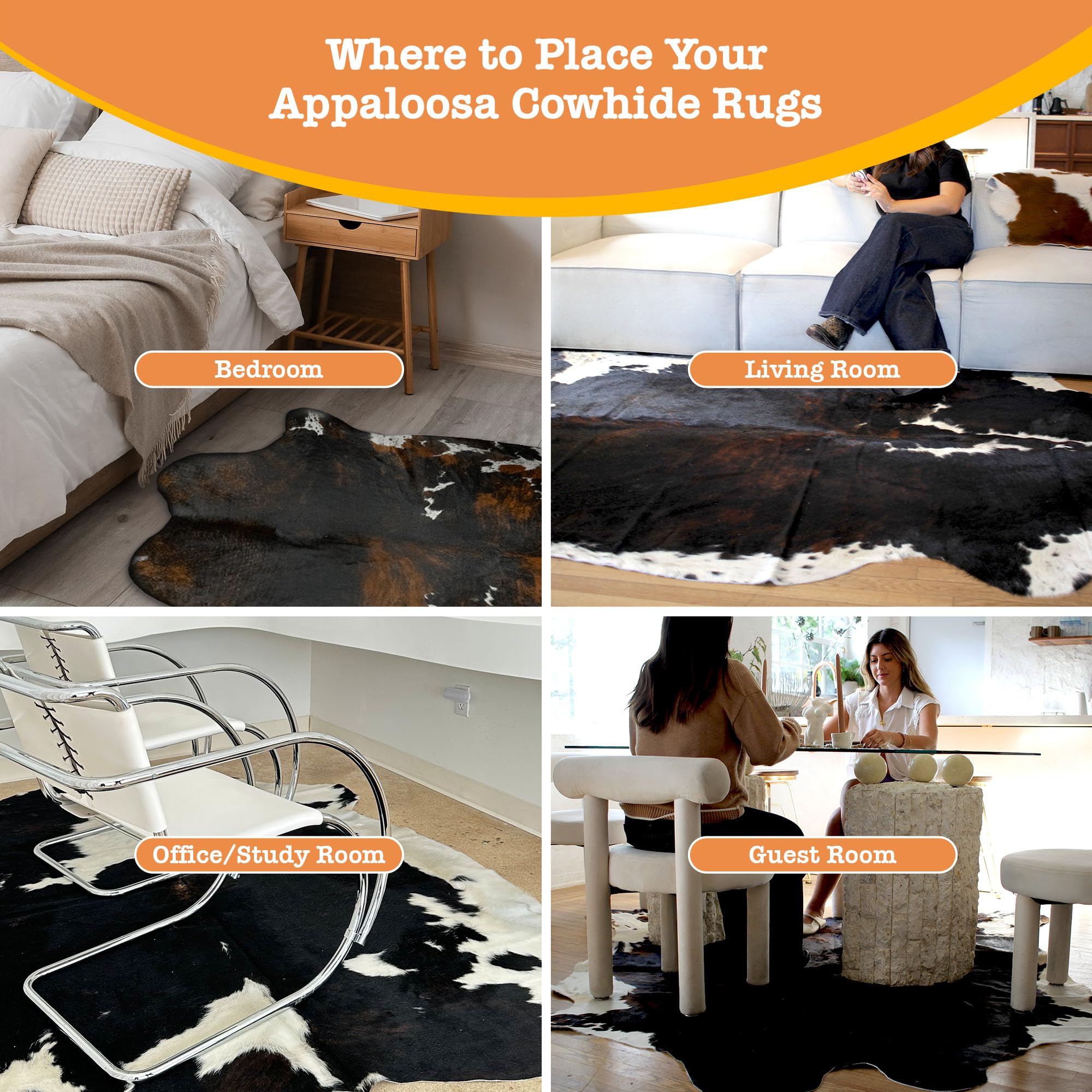 Where to Place Your Appaloosa Cowhide Rugs

Bedroom

Living Room

Office/Study Room

Guest Room