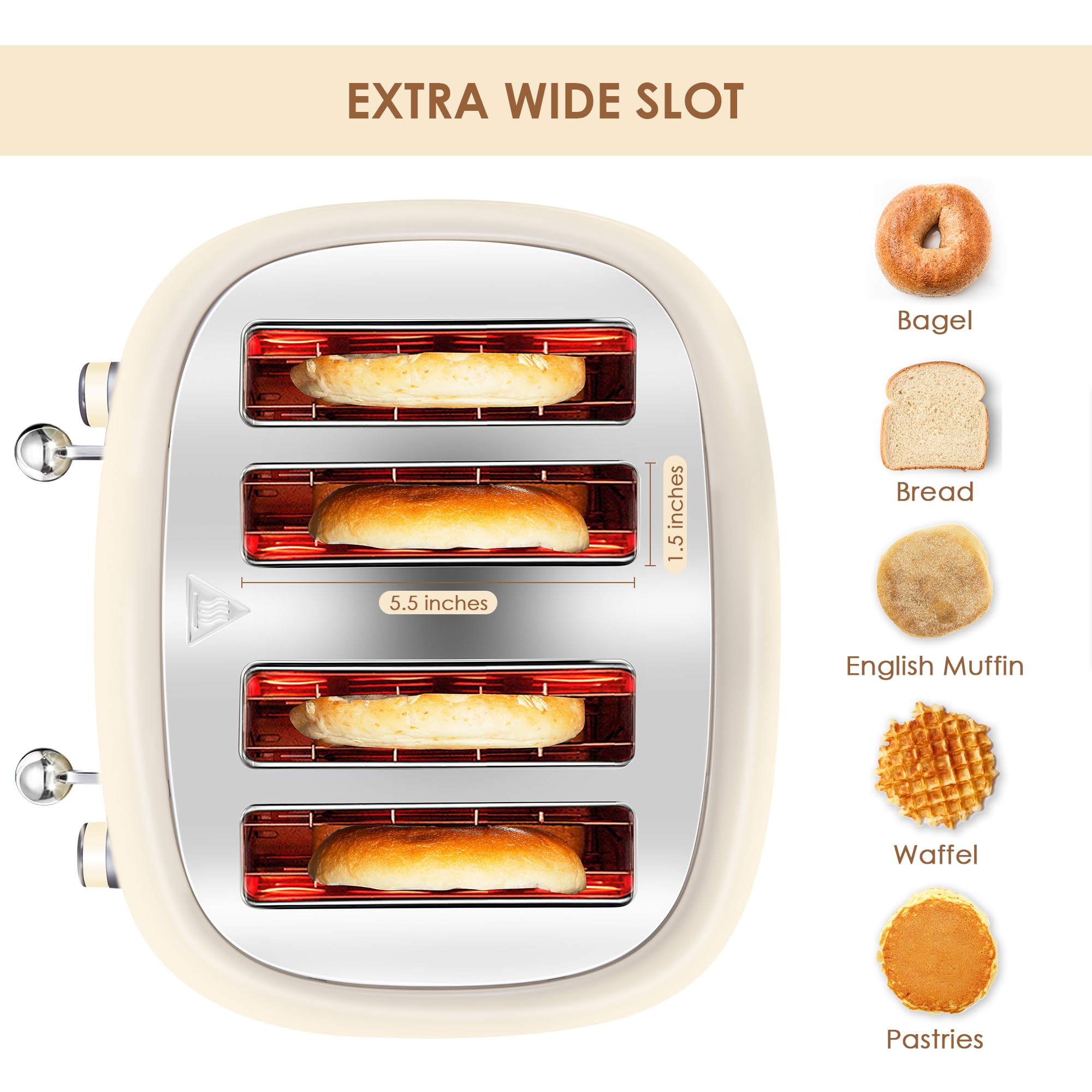 EXTRA WIDE SLOT

1.5 inches

5.5 inches

Bagel

Bread

English Muffin

Waffel

Pastries