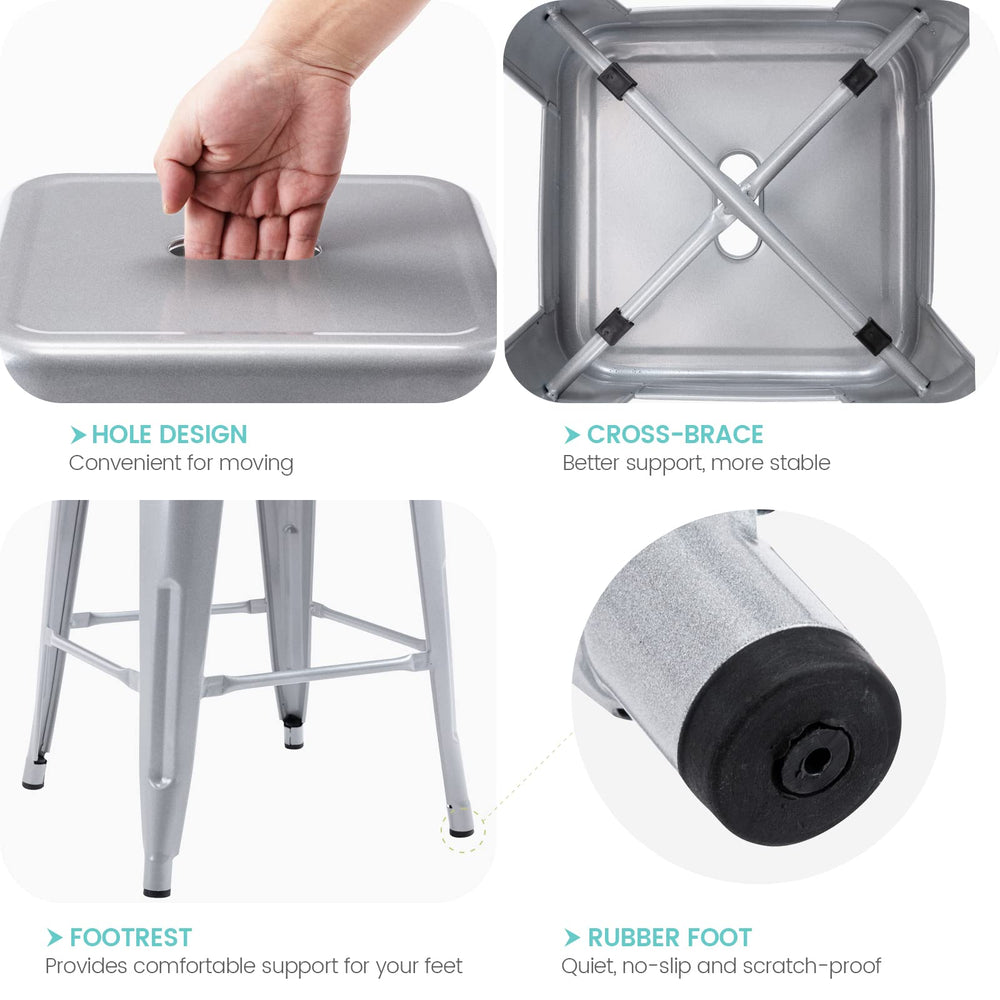 HOLE DESIGN
Convenient for moving

CROSS-BRACE
Better support, more stable

FOOTREST
Provides comfortable support for your feet

RUBBER FOOT
Quiet, no-slip and scratch-proof