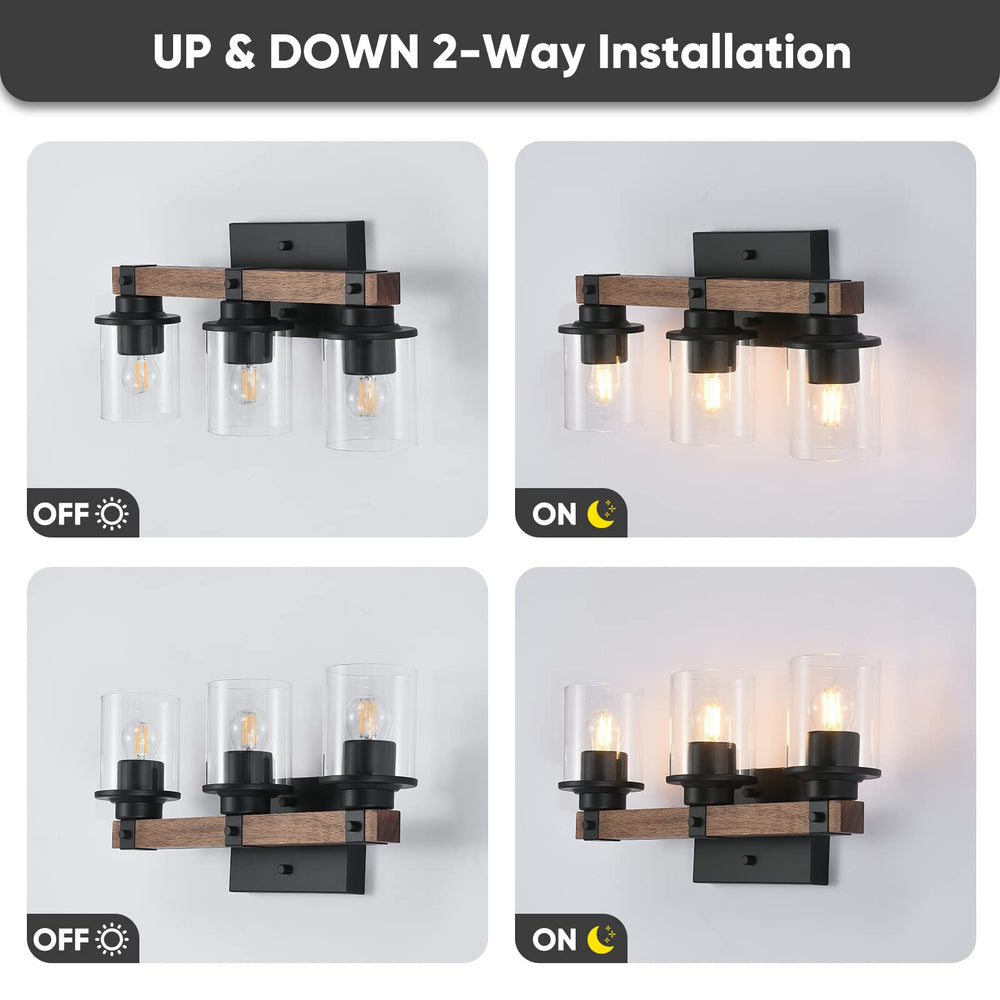 UP & DOWN 2-Way Installation

OFF

ON

OFF

ON