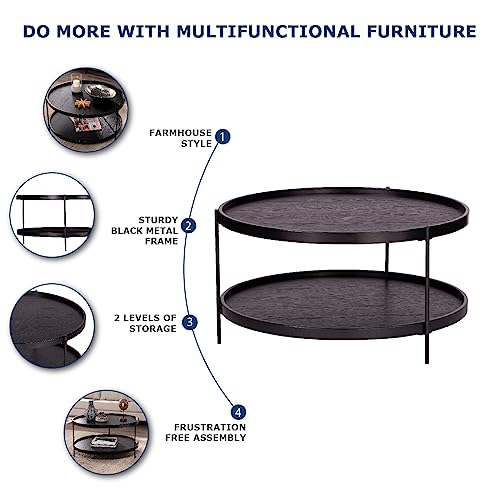 DO MORE WITH MULTIFUNCTIONAL FURNITURE

FARMHOUSE STYLE 1

STURDY BLACK METAL FRAME 2

2 LEVELS OF STORAGE 3

4

FRUSTRATION FREE ASSEMBLY