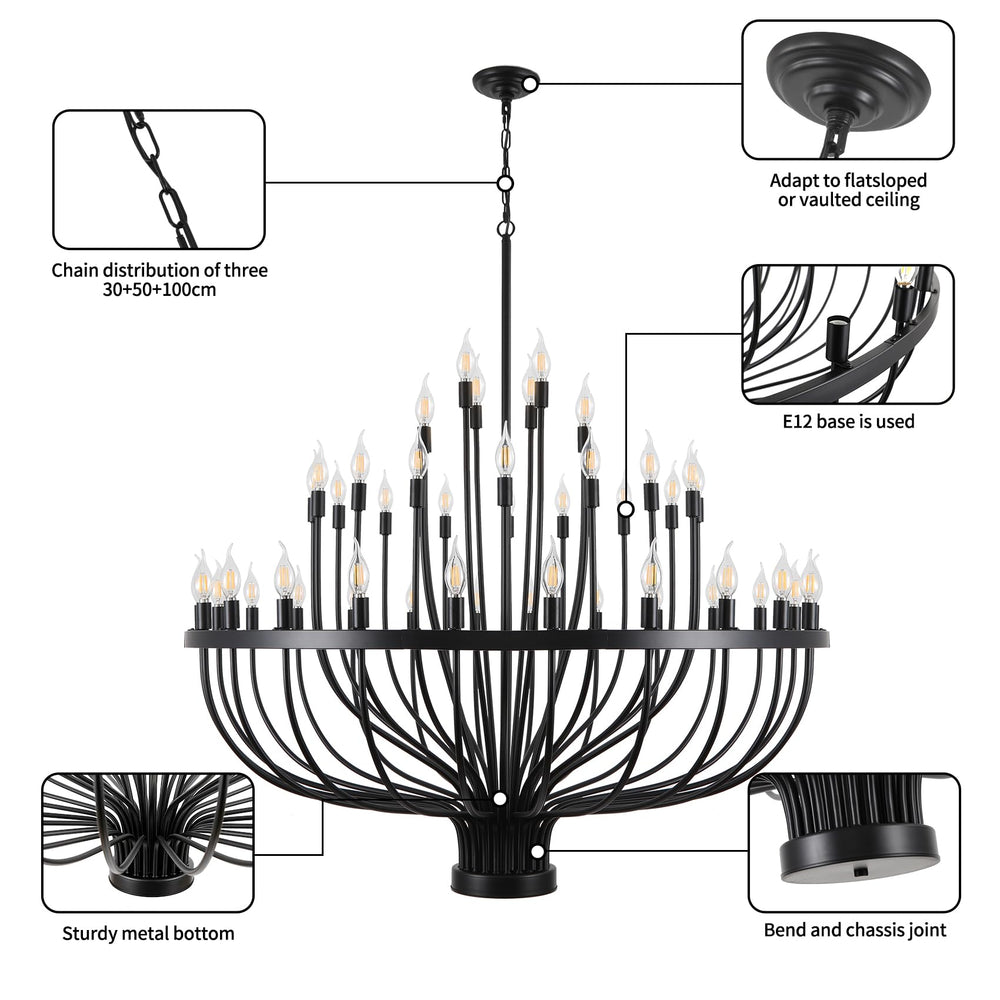 Chain distribution of three
30+50+100cm

Adapt to flatsloped
or vaulted ceiling

E12 base is used

Sturdy metal bottom

Bend and chassis joint