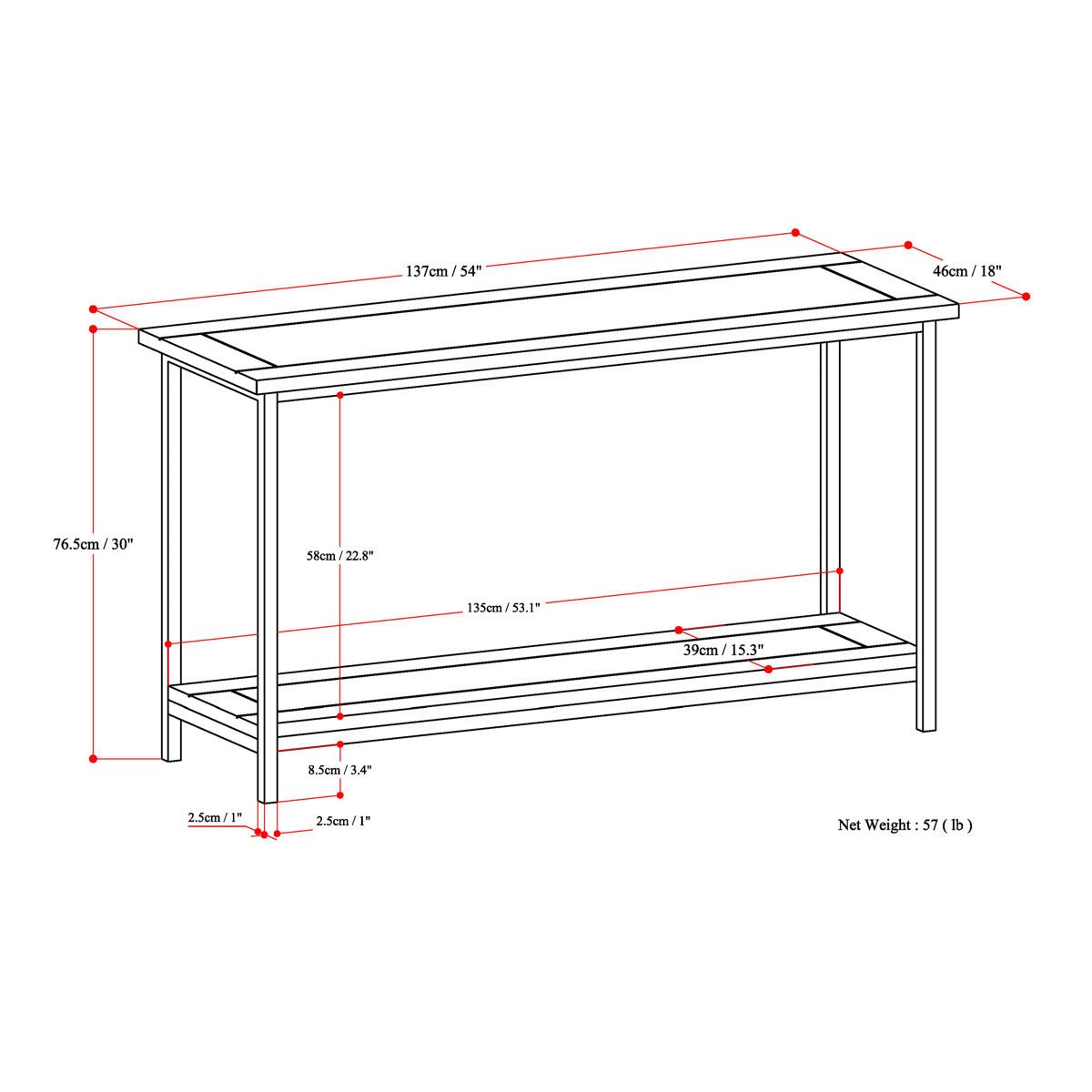 137cm / 54"

46cm / 18"

76.5cm / 30"

58cm / 22.8"

135cm / 53.1"

39cm / 15.3"

8.5cm / 3.4"

2.5cm / 1"

2.5cm / 1"

Net Weight : 57 ( lb )