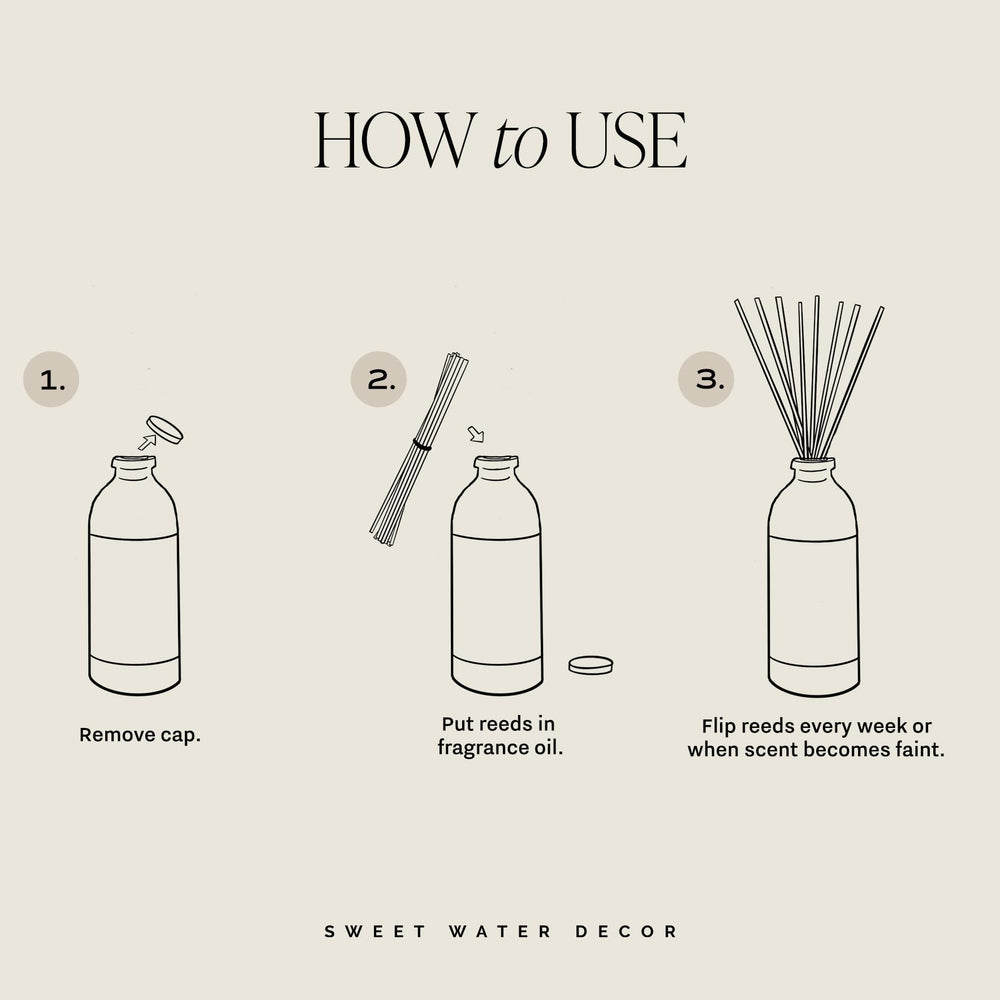 HOW to USE

1.

Remove cap.

2.

Put reeds in fragrance oil.

3.

Flip reeds every week or when scent becomes faint.

SWEET WATER DECOR