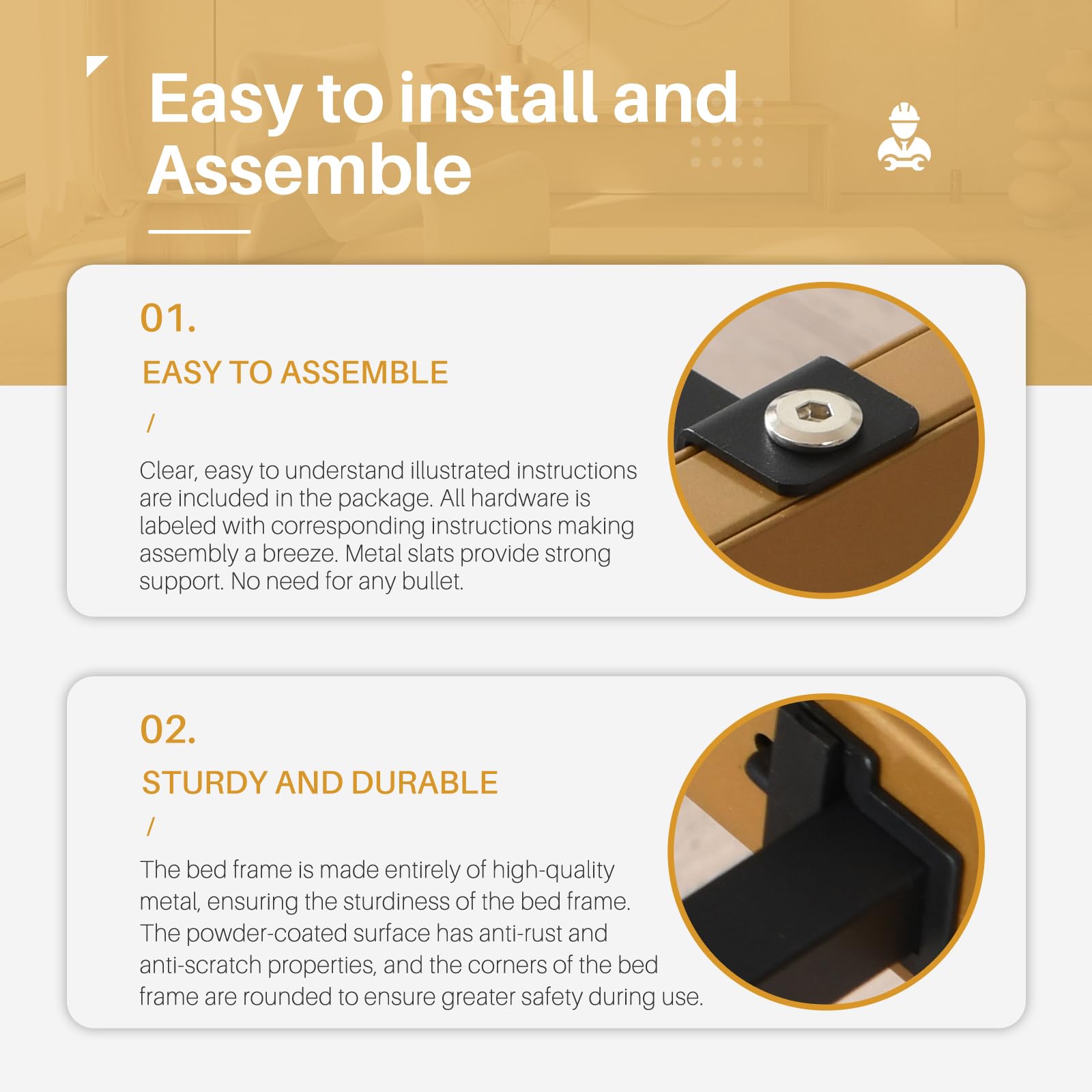 Easy to install and Assemble

01.

EASY TO ASSEMBLE

/

Clear, easy to understand illustrated instructions are included in the package. All hardware is labeled with corresponding instructions making assembly a breeze. Metal slats provide strong support. No need for any bullet.

02.

STURDY AND DURABLE

/

The bed frame is made entirely of high-quality metal, ensuring the sturdiness of the bed frame. The powder-coated surface has anti-rust and anti-scratch properties, and the corners of the bed frame are rounded to ensure greater safety during use.