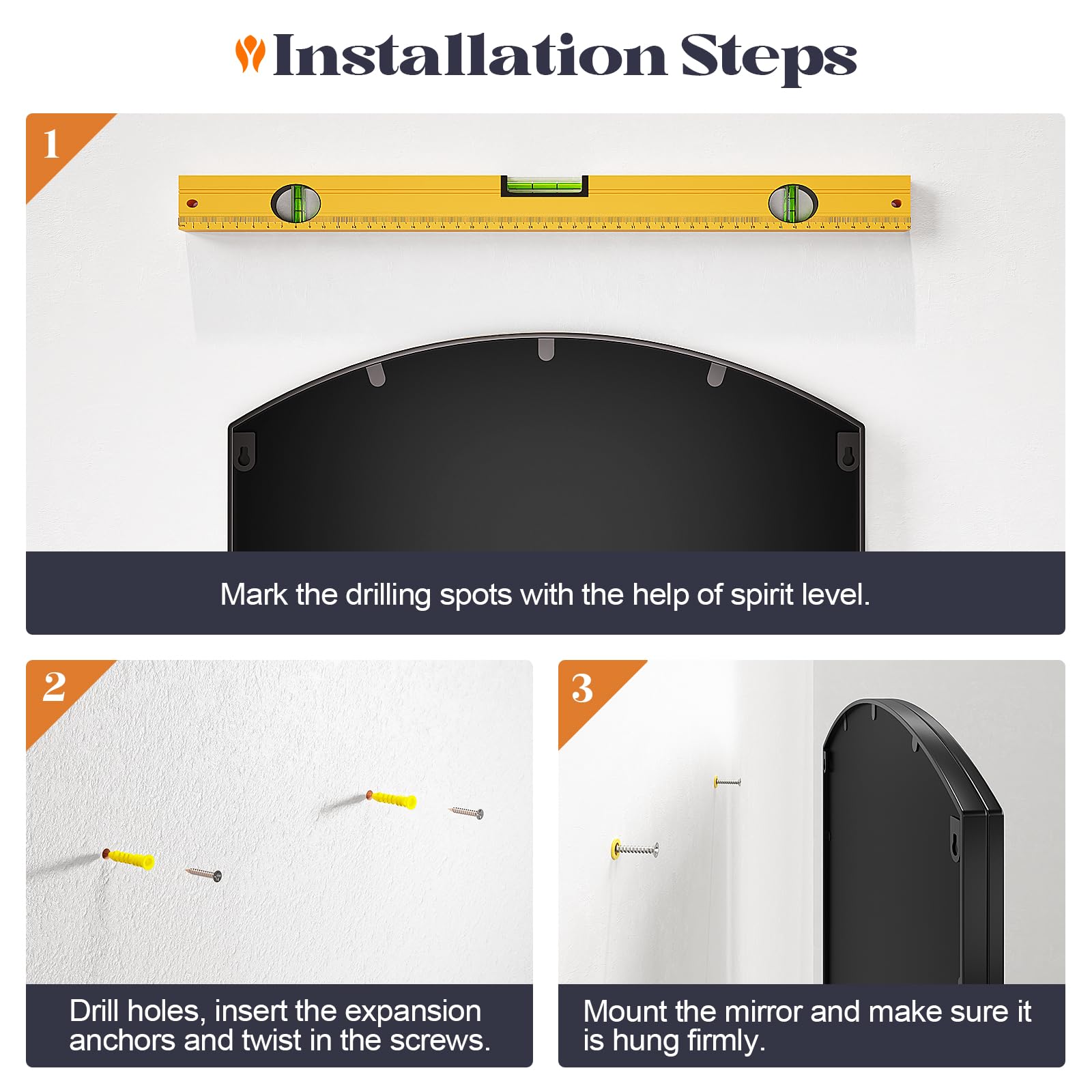 Installation Steps

1

Mark the drilling spots with the help of spirit level.

2

Drill holes, insert the expansion anchors and twist in the screws.

3

Mount the mirror and make sure it is hung firmly.