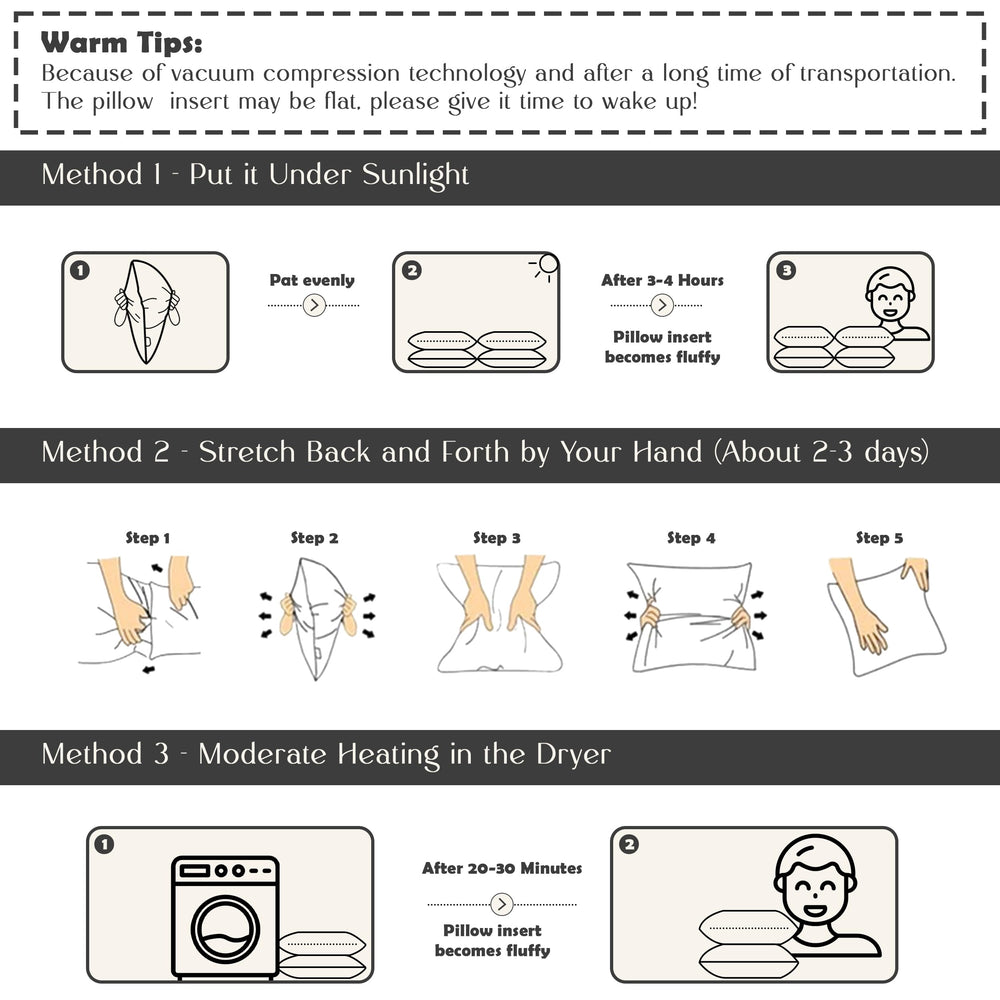 Warm Tips:
Because of vacuum compression technology and after a long time of transportation. The pillow insert may be flat, please give it time to wake up!

Method 1 - Put it Under Sunlight

1

Pat evenly

2

After 3-4 Hours

Pillow insert becomes fluffy

3

Method 2 - Stretch Back and Forth by Your Hand (About 2-3 days)

Step 1

Step 2

Step 3

Step 4

Step 5

Method 3 - Moderate Heating in the Dryer

1

After 20-30 Minutes

Pillow insert becomes fluffy

2