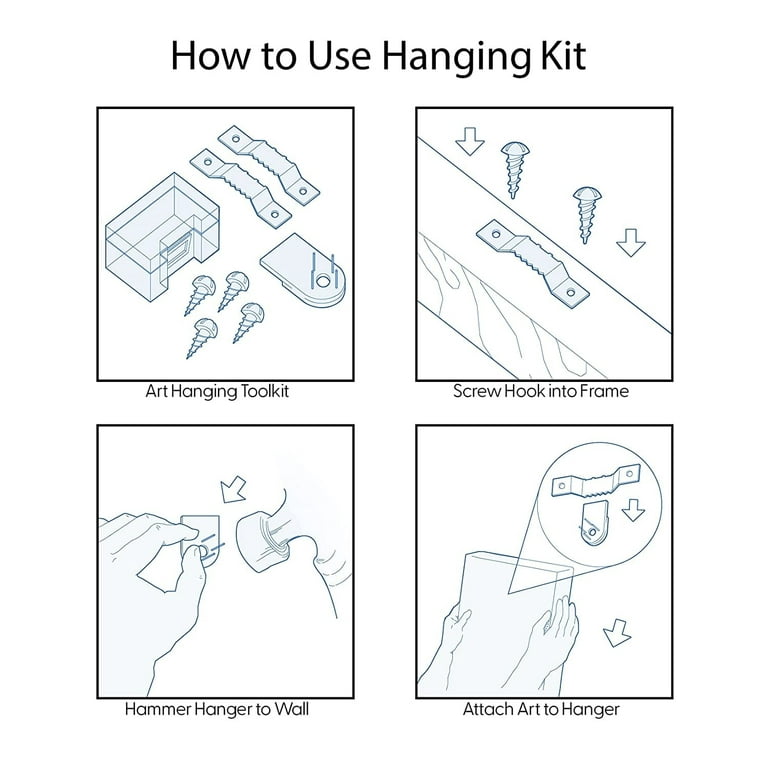 How to Use Hanging Kit

Art Hanging Toolkit

Screw Hook into Frame

Hammer Hanger to Wall

Attach Art to Hanger