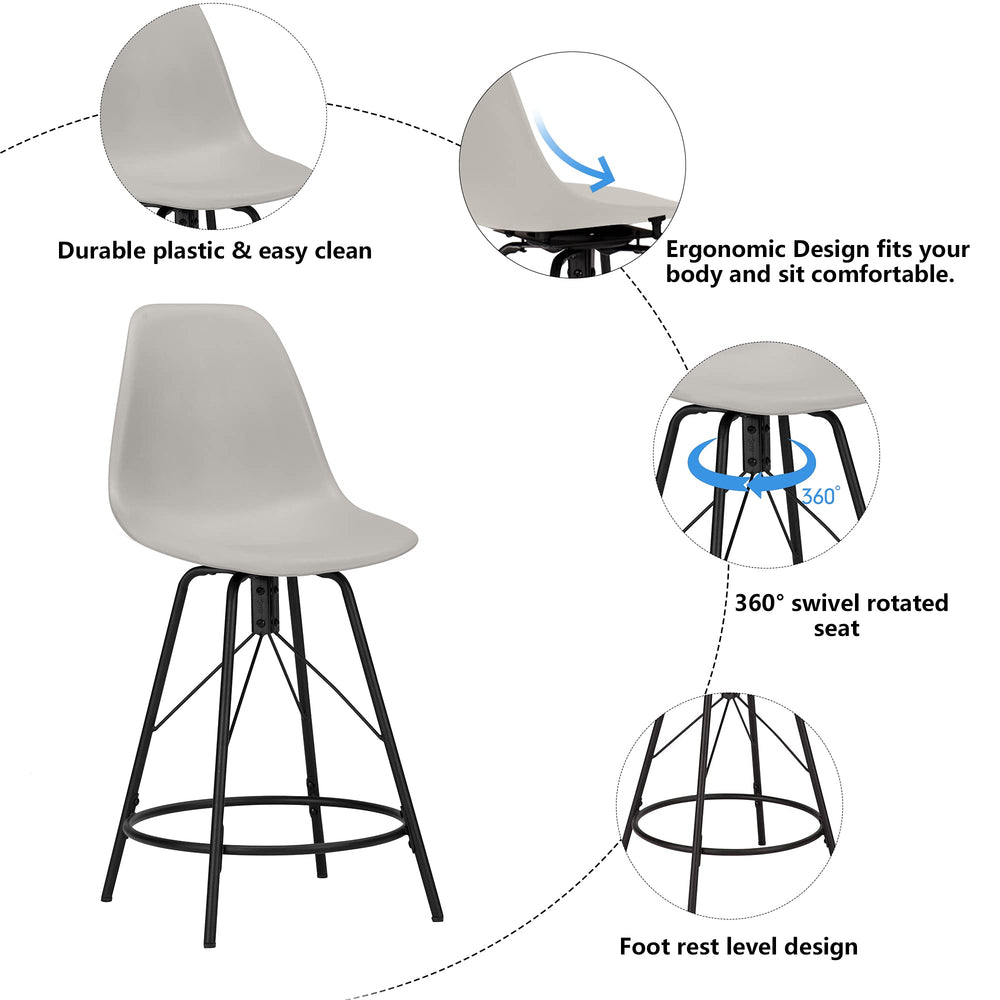 Durable plastic & easy clean

Ergonomic Design fits your body and sit comfortable.

360°

360° swivel rotated seat

Foot rest level design