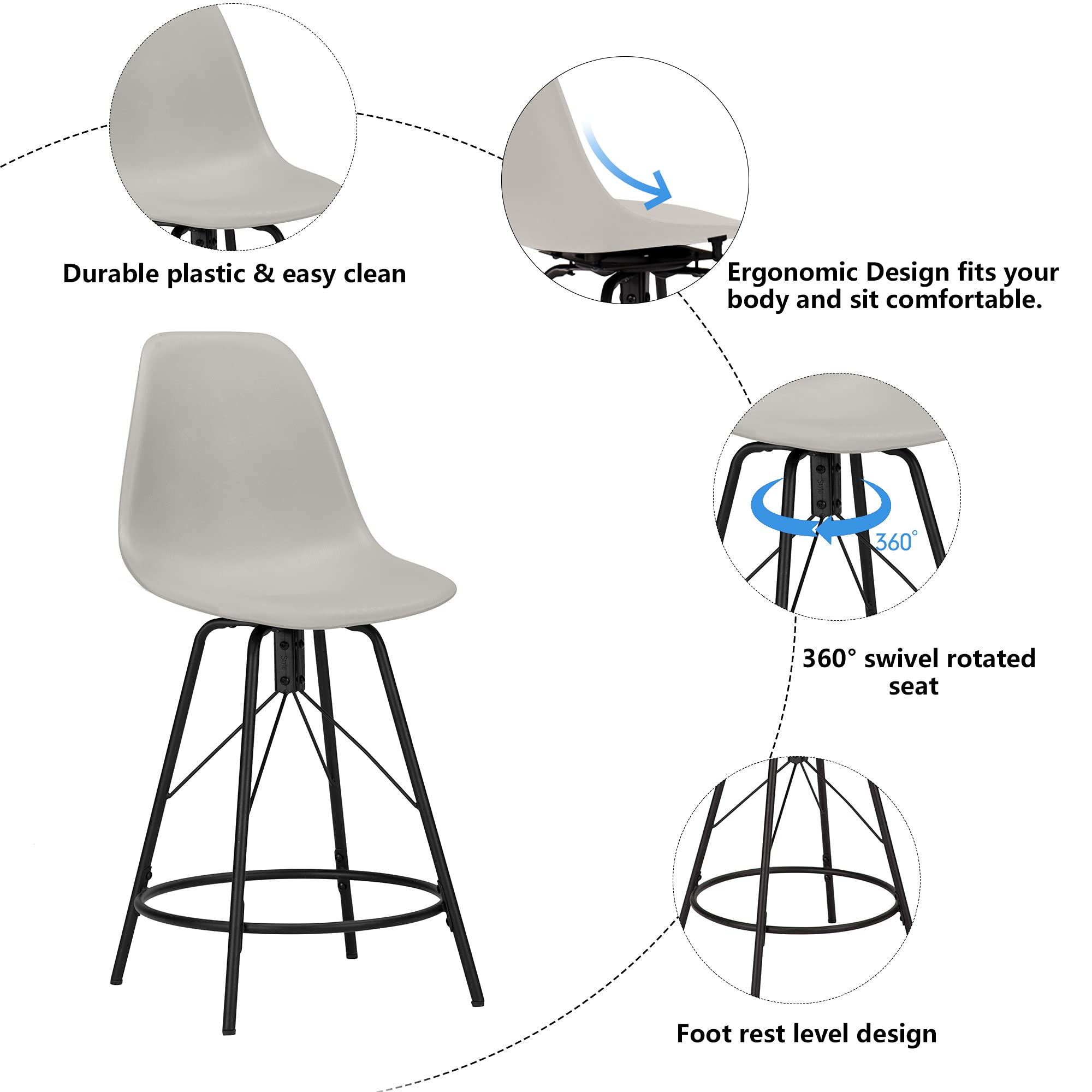 Durable plastic & easy clean

Ergonomic Design fits your body and sit comfortable.

360°

360° swivel rotated seat

Foot rest level design