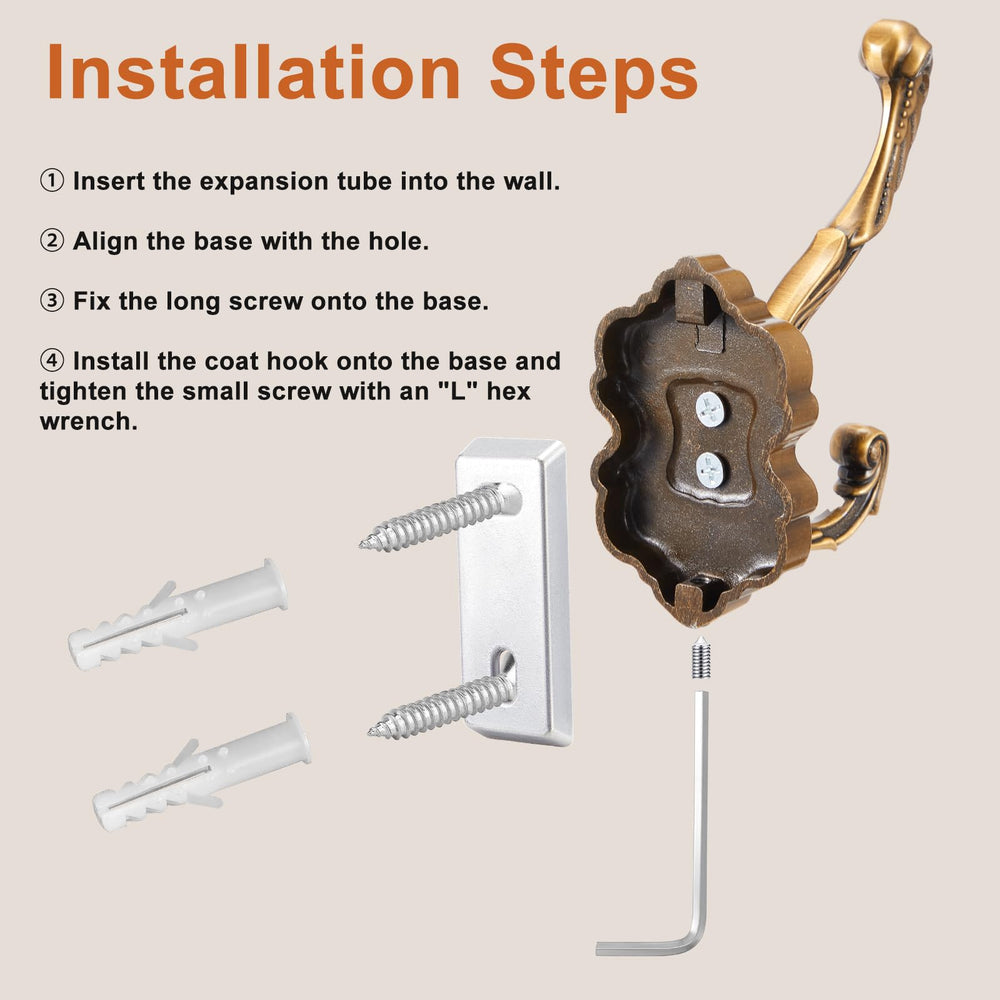 Installation Steps

① Insert the expansion tube into the wall.

② Align the base with the hole.

③ Fix the long screw onto the base.

④ Install the coat hook onto the base and tighten the small screw with an "L" hex wrench.