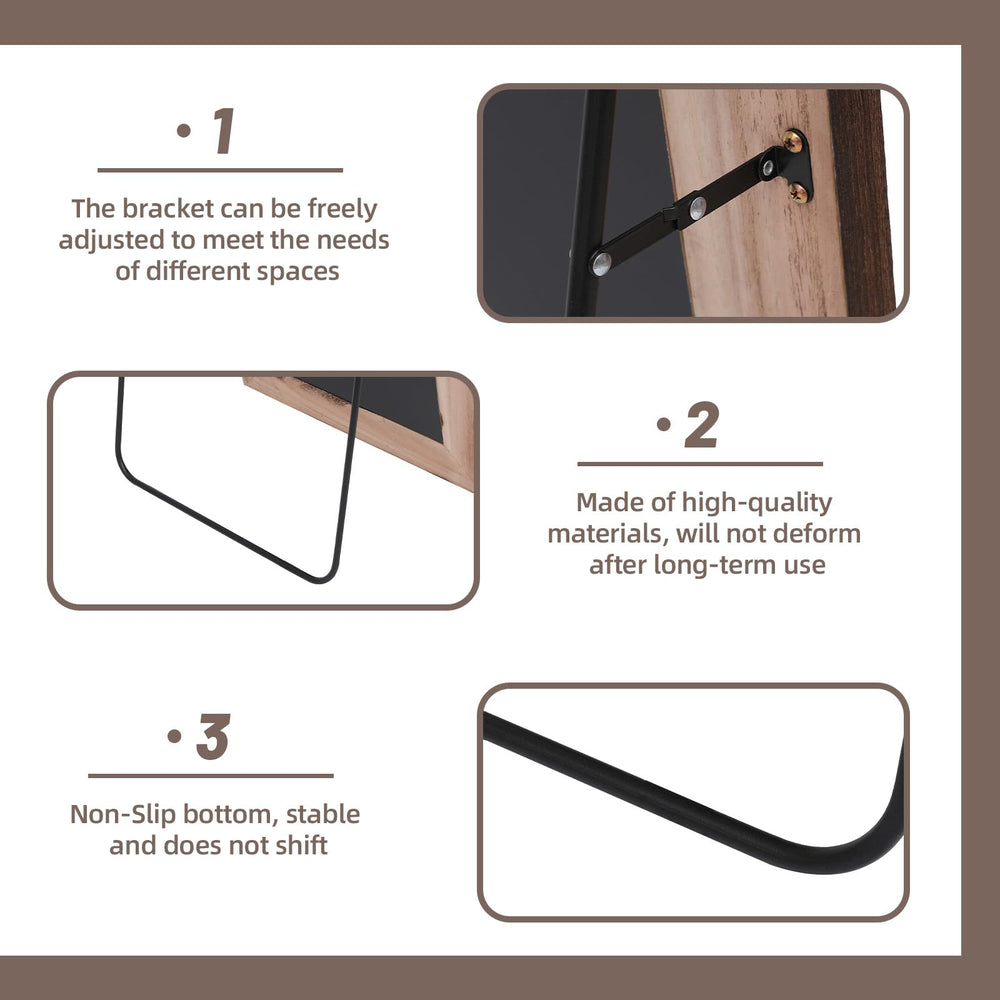 · 1

The bracket can be freely adjusted to meet the needs of different spaces

· 2

Made of high-quality materials, will not deform after long-term use

· 3

Non-Slip bottom, stable and does not shift