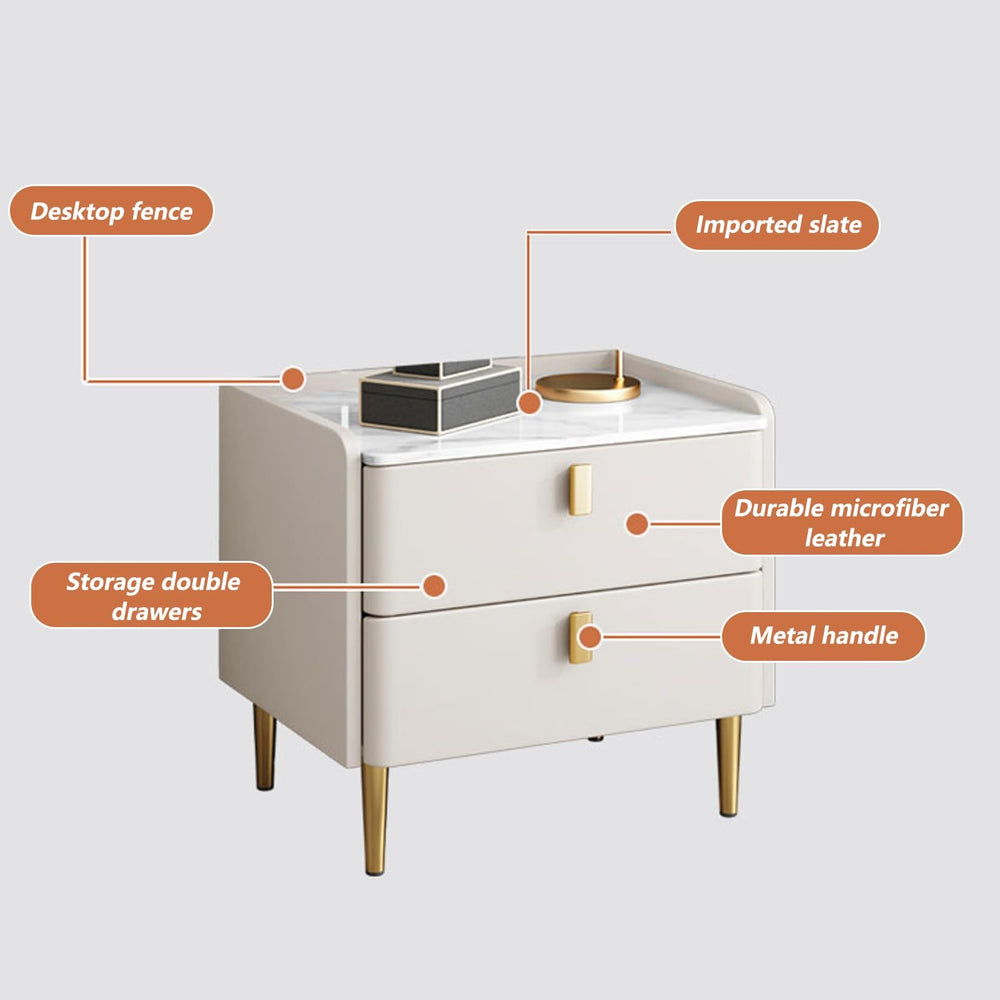 Desktop fence

Imported slate

Durable microfiber leather

Storage double drawers

Metal handle