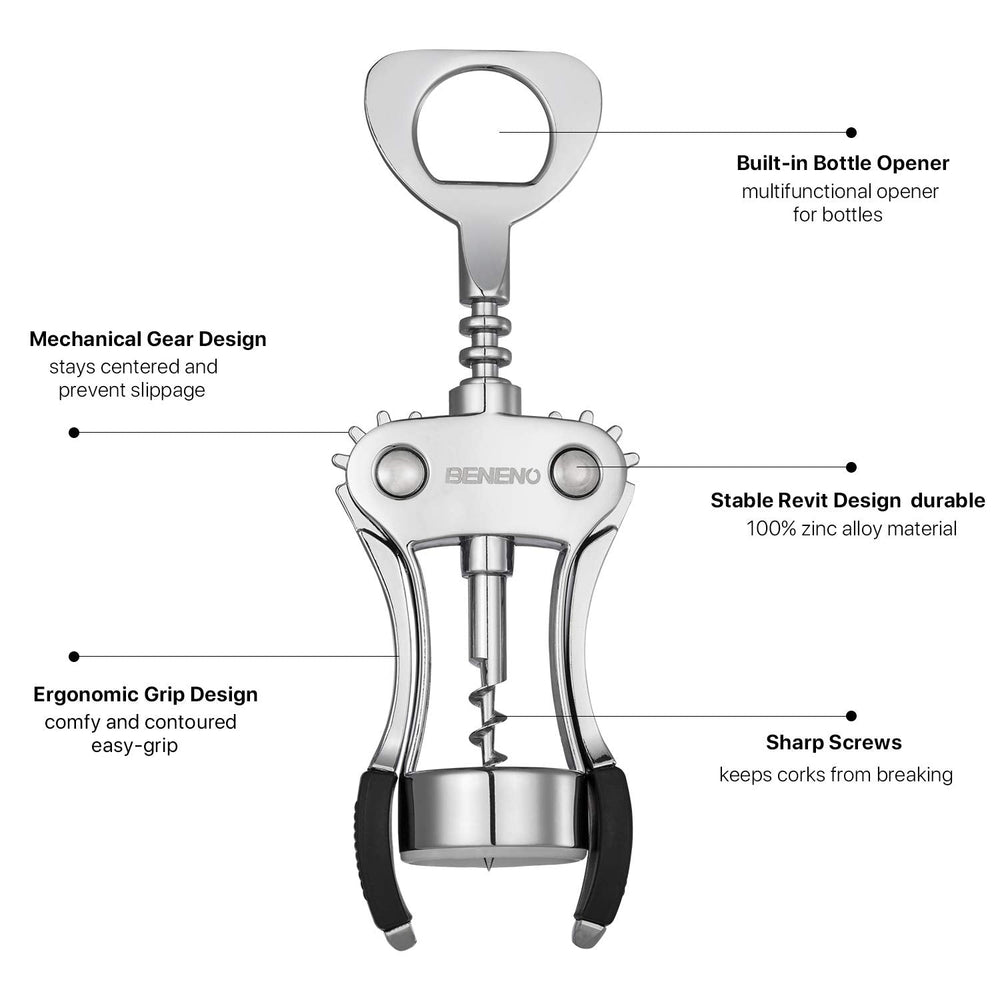 Built-in Bottle Opener
multifunctional opener for bottles

Mechanical Gear Design
stays centered and prevent slippage

BENENO

Stable Revit Design durable
100% zinc alloy material

Ergonomic Grip Design
comfy and contoured easy-grip

Sharp Screws
keeps corks from breaking