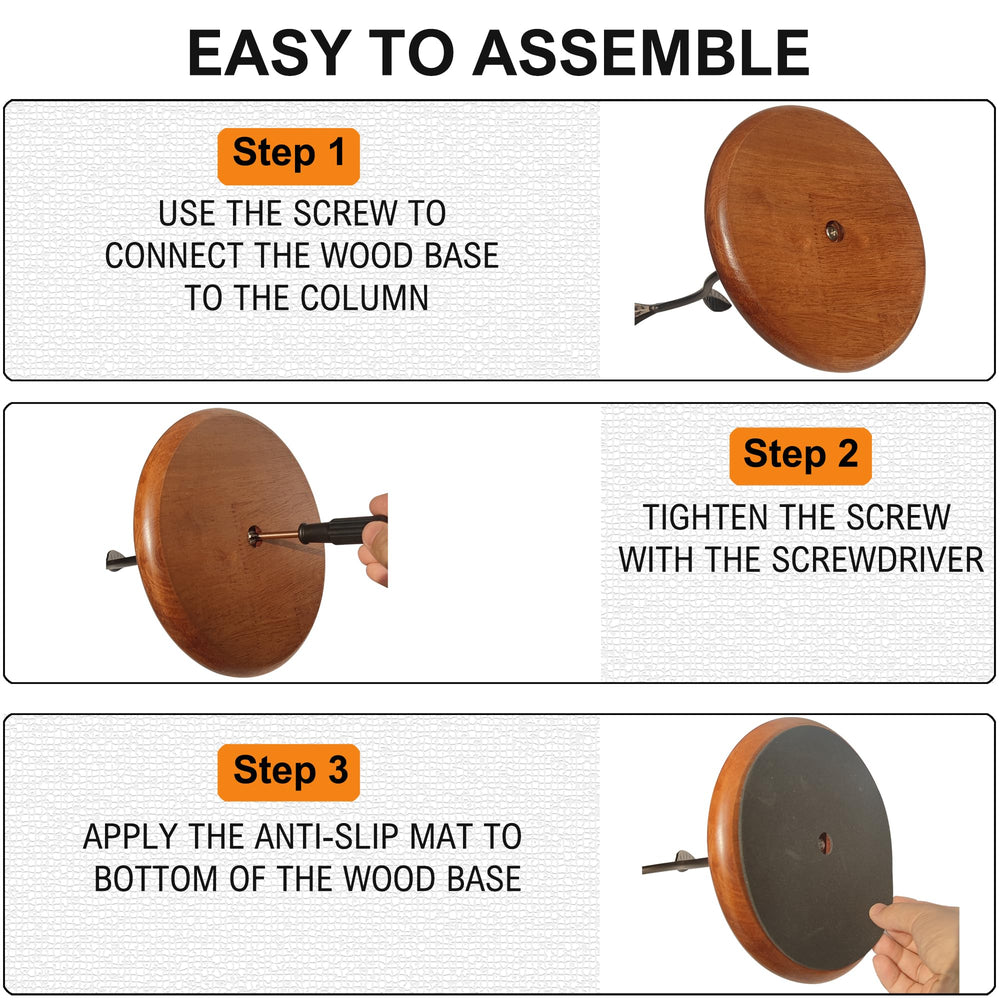 EASY TO ASSEMBLE

Step 1

USE THE SCREW TO CONNECT THE WOOD BASE TO THE COLUMN

Step 2

TIGHTEN THE SCREW WITH THE SCREWDRIVER

Step 3

APPLY THE ANTI-SLIP MAT TO BOTTOM OF THE WOOD BASE