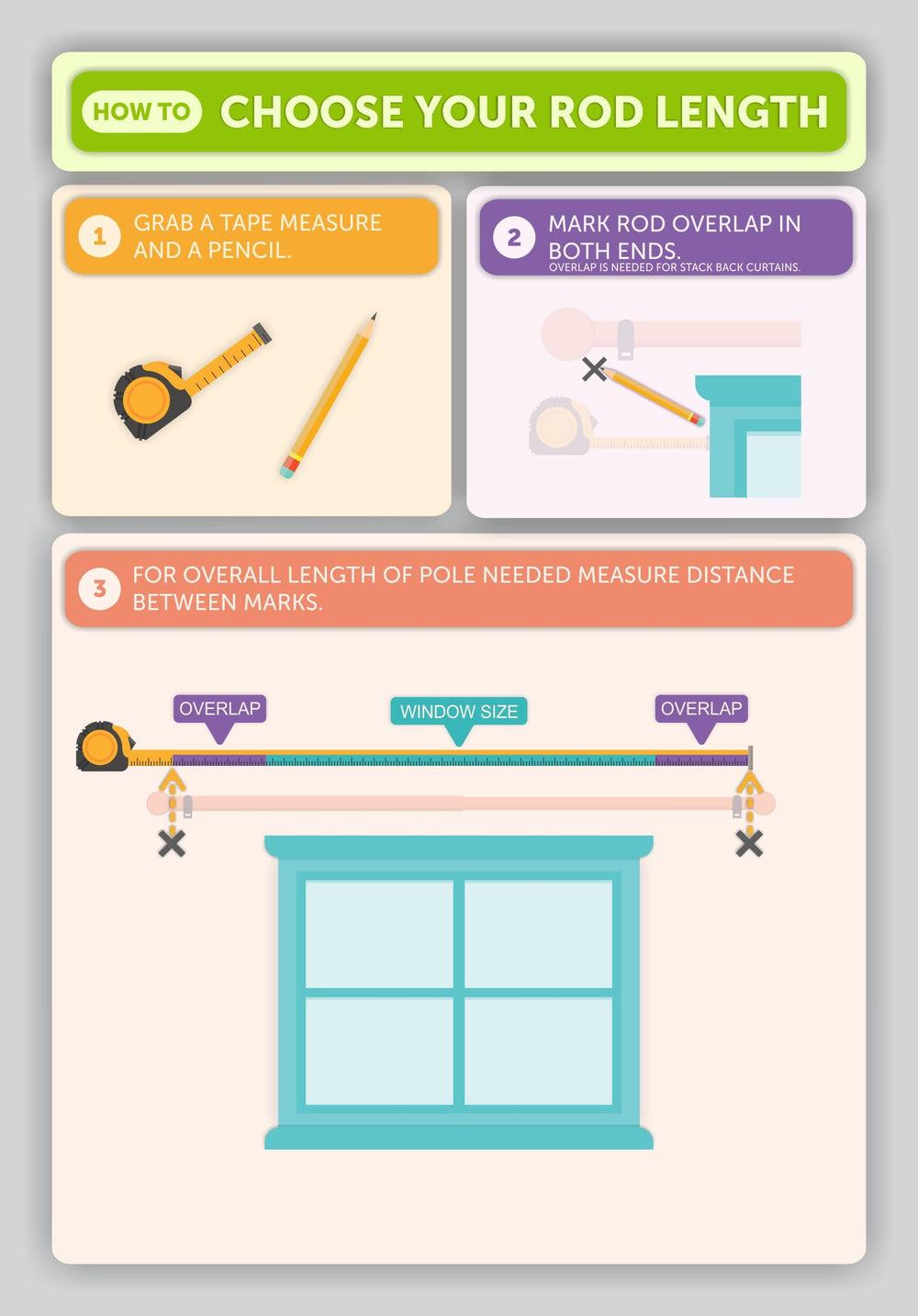 HOW TO CHOOSE YOUR ROD LENGTH

1 GRAB A TAPE MEASURE AND A PENCIL.

2 MARK ROD OVERLAP IN BOTH ENDS.
OVERLAP IS NEEDED FOR STACK BACK CURTAINS.

3 FOR OVERALL LENGTH OF POLE NEEDED MEASURE DISTANCE BETWEEN MARKS.

OVERLAP
WINDOW SIZE
OVERLAP