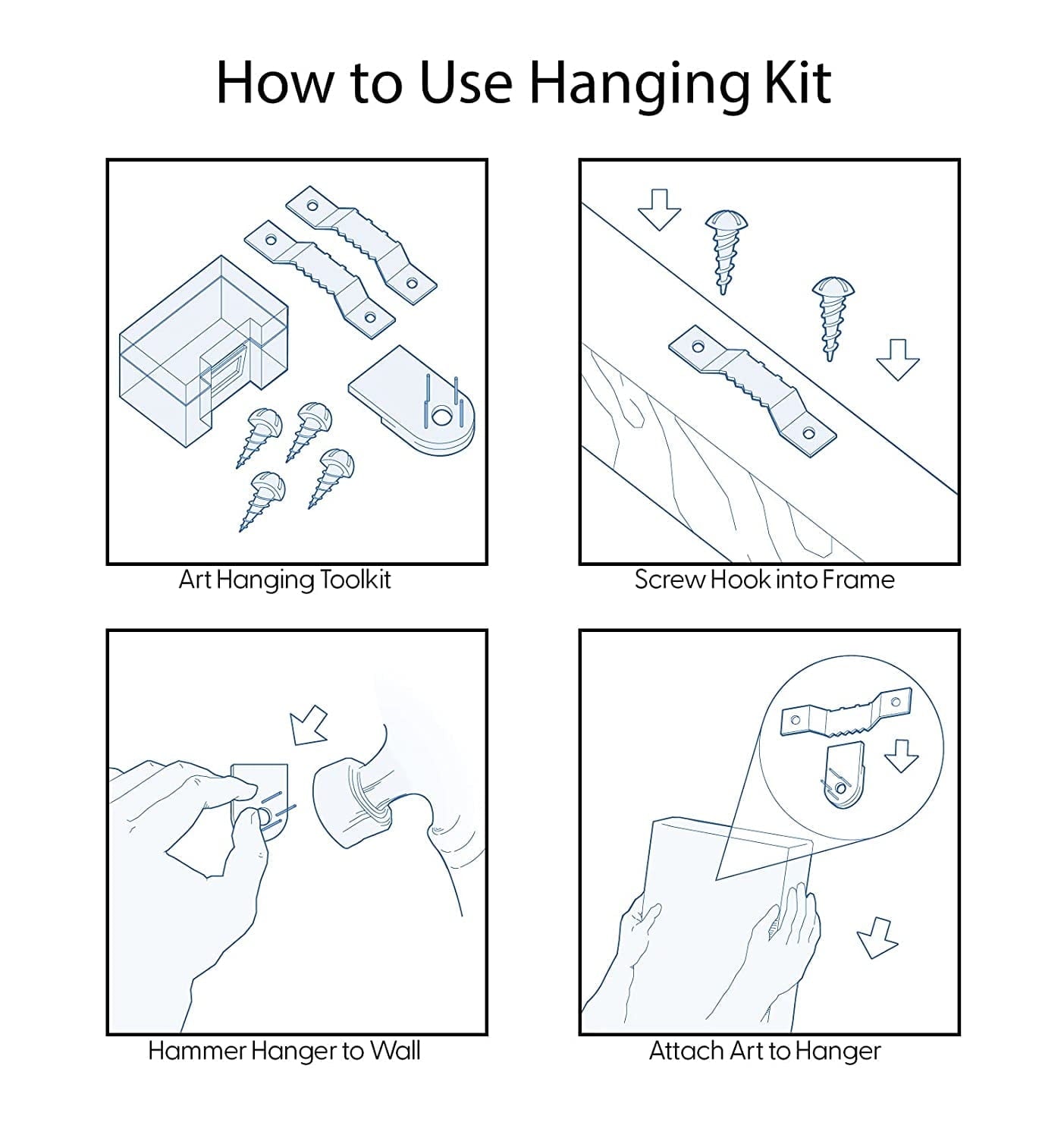 How to Use Hanging Kit

Art Hanging Toolkit

Screw Hook into Frame

Hammer Hanger to Wall

Attach Art to Hanger