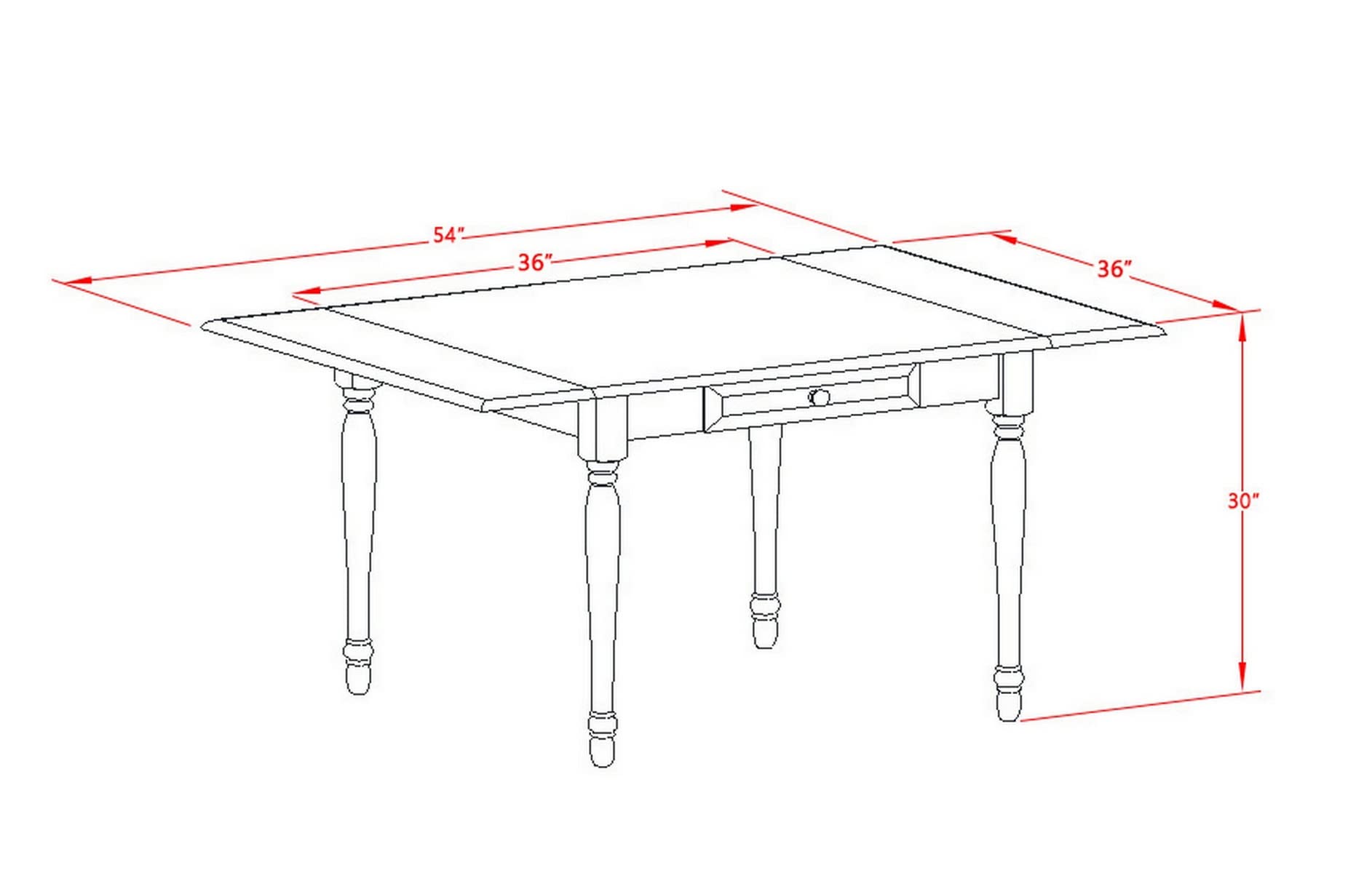 54”
36”
36”
30”