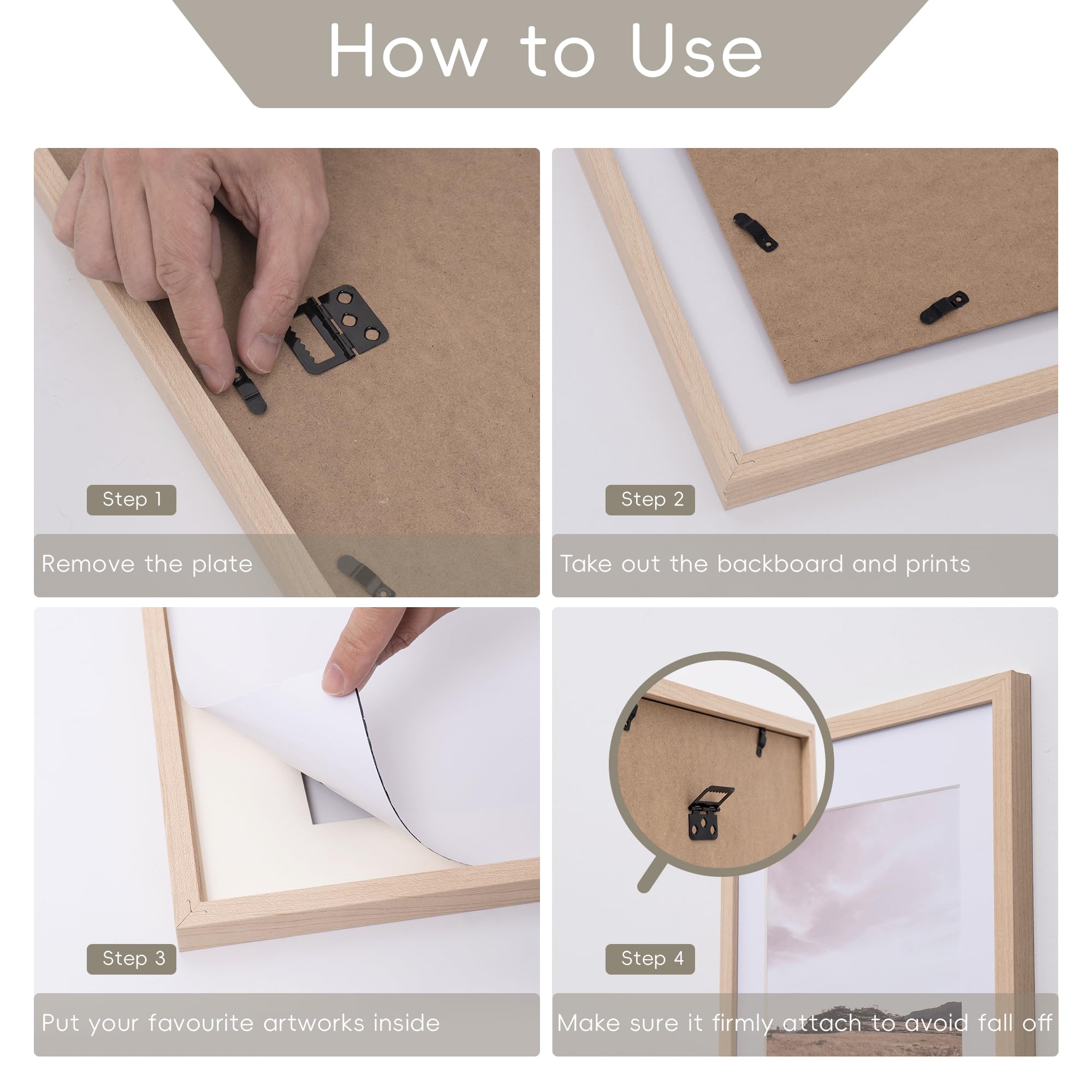 How to Use

Step 1

Remove the plate

Step 2

Take out the backboard and prints

Step 3

Put your favourite artworks inside

Step 4

Make sure it firmly attach to avoid fall off