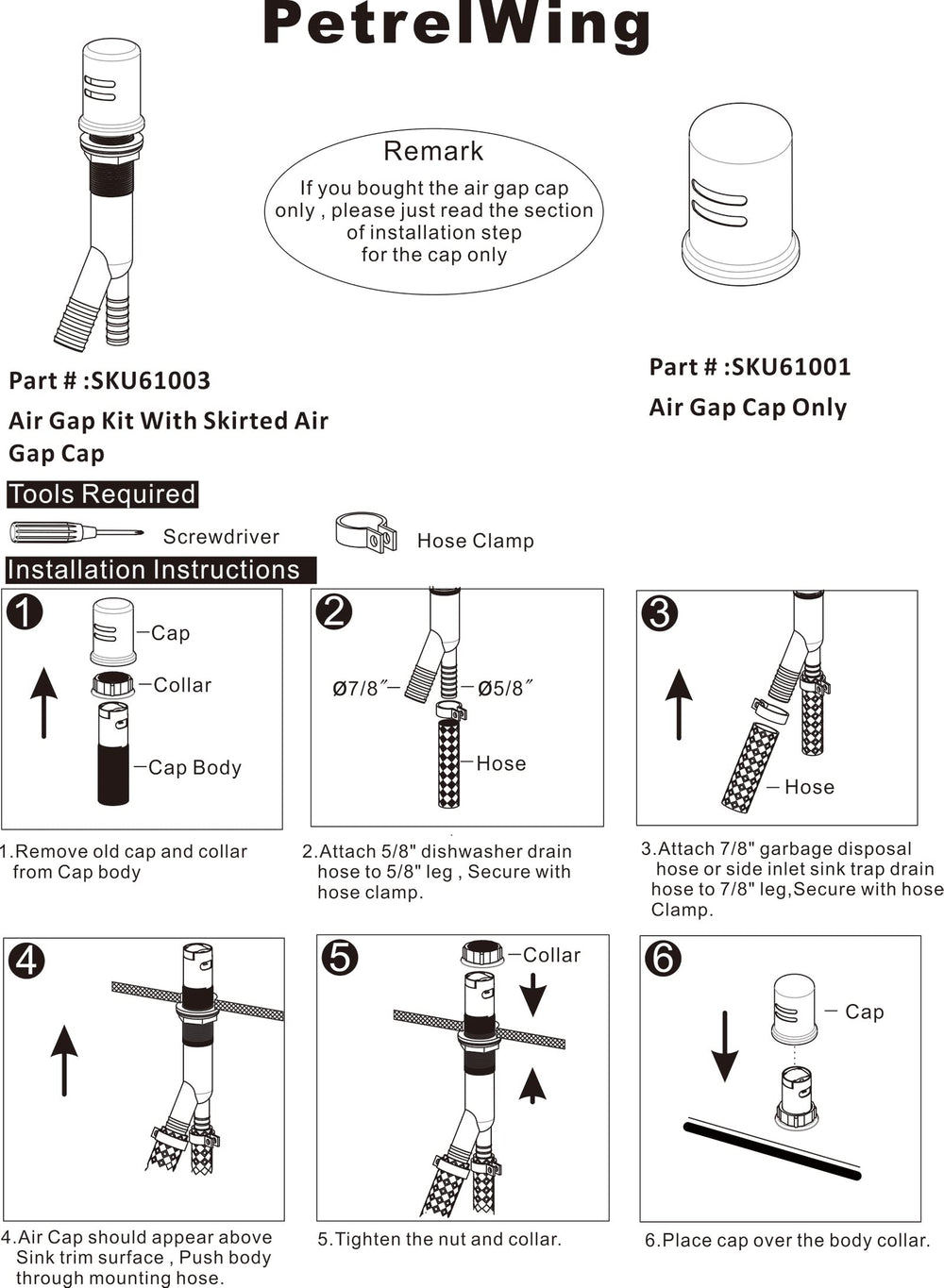 PetrelWing

Remark
If you bought the air gap cap only , please just read the section of installation step for the cap only

Part # :SKU61003
Air Gap Kit With Skirted Air Gap Cap

Part # :SKU61001
Air Gap Cap Only

Tools Required

Screwdriver

Hose Clamp

Installation Instructions

1
Cap
Collar
Cap Body

1.Remove old cap and collar from Cap body

2
Ø7/8″
Ø5/8″
Hose

2.Attach 5/8" dishwasher drain hose to 5/8" leg , Secure with hose clamp.

3
Hose

3.Attach 7/8" garbage disposal hose or side inlet sink trap drain hose to 7/8" leg,Secure with hose Clamp.

4

4.Air Cap should appear above Sink trim surface , Push body through mounting hose.

5
Collar

5.Tighten the nut and collar.

6
Cap

6.Place cap over the body collar.