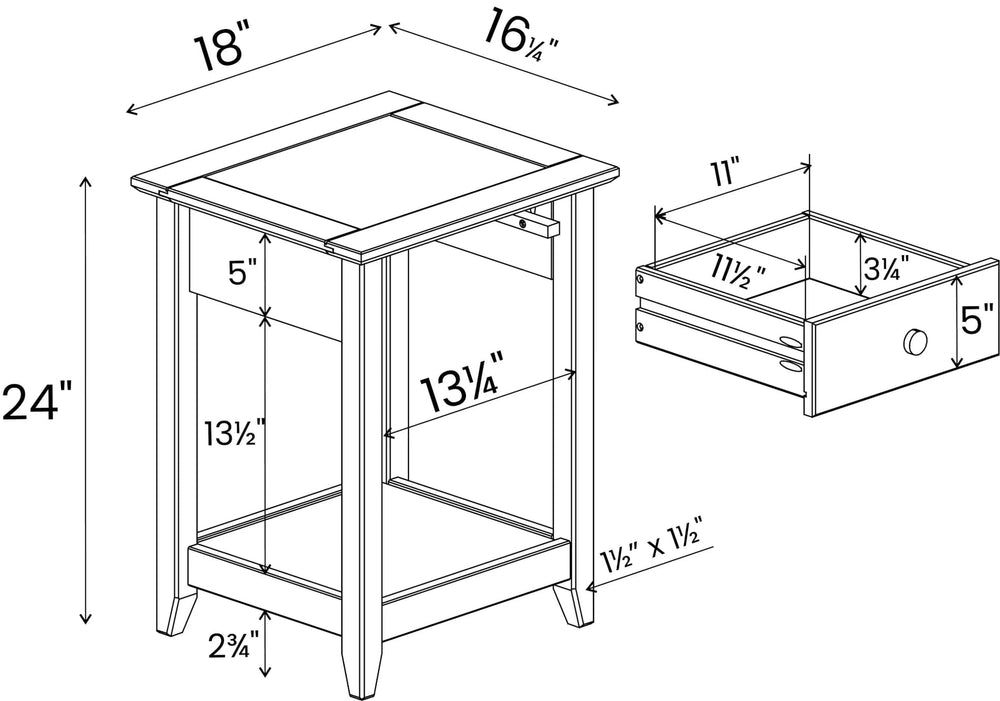 18"
16¼"
24"
5"
13½"
13¼"
2¾"
1½" x 1½"
11"
11½"
3¼"
5"