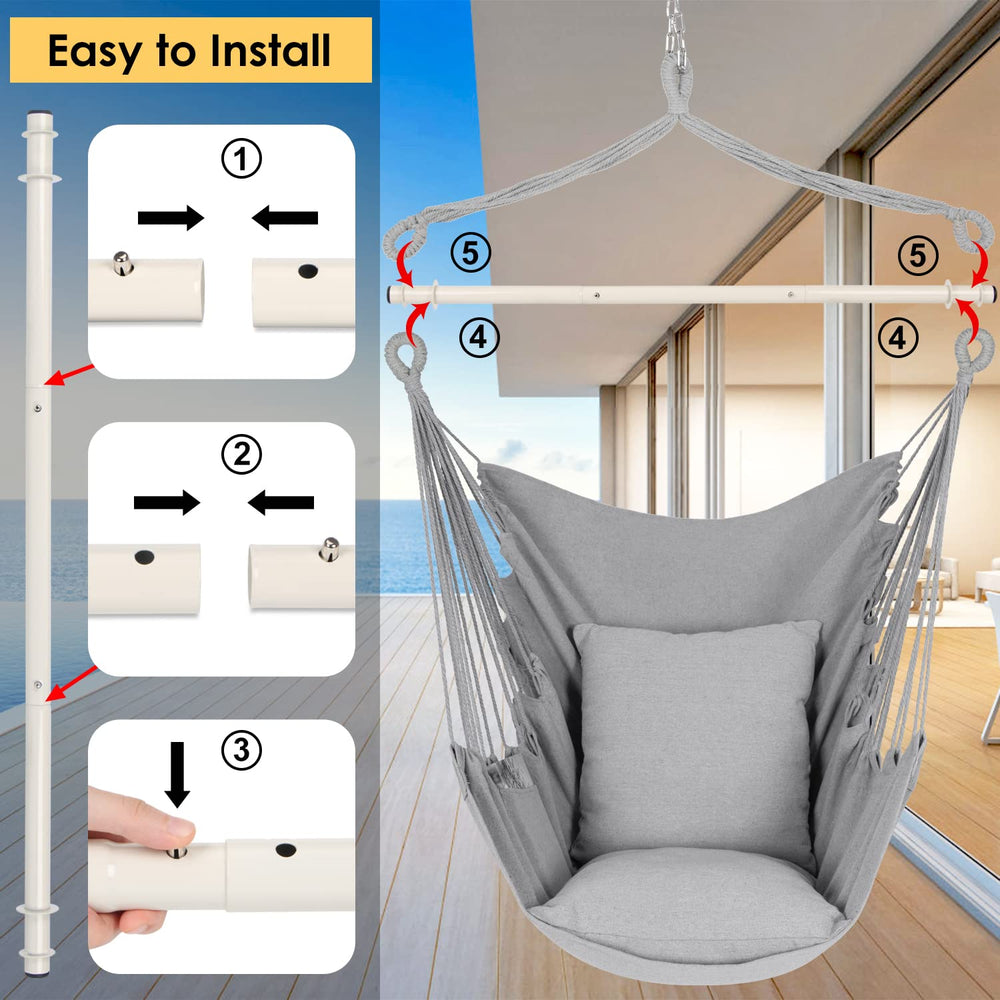 Easy to Install

①

②

③

⑤

⑤

④

④