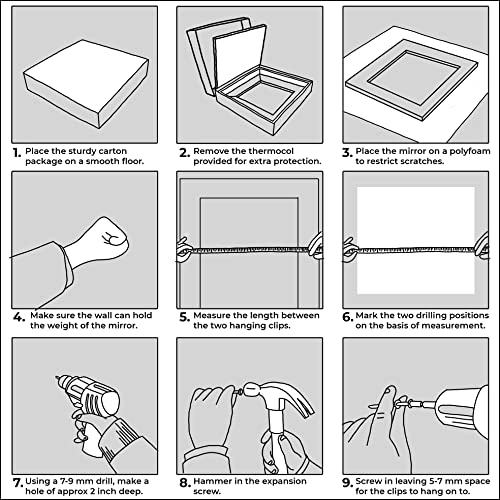 1. Place the sturdy carton package on a smooth floor.

2. Remove the thermocol provided for extra protection.

3. Place the mirror on a polyfoam to restrict scratches.

4. Make sure the wall can hold the weight of the mirror.

5. Measure the length between the two hanging clips.

6. Mark the two drilling positions on the basis of measurement.

7. Using a 7-9 mm drill, make a hole of approx 2 inch deep.

8. Hammer in the expansion screw.

9. Screw in leaving 5-7 mm space for the clips to hang on to.