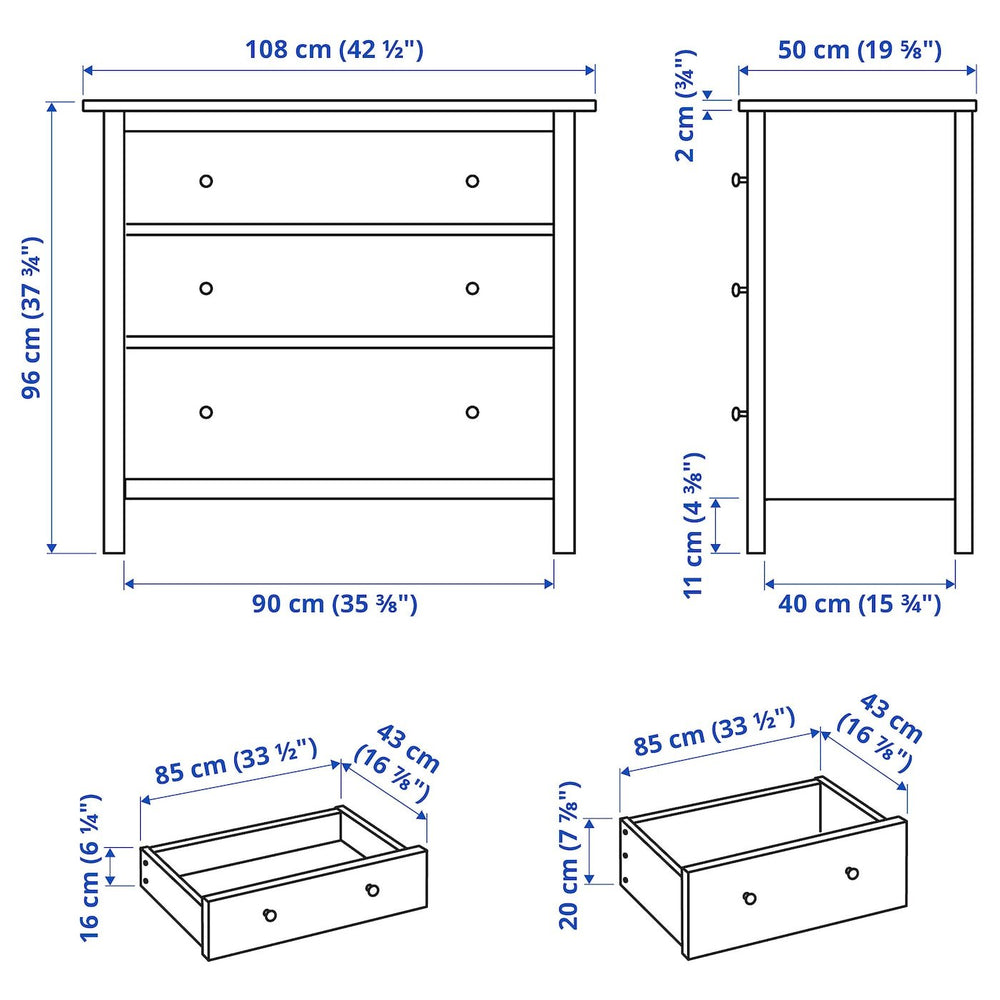 108 cm (42 ½")

96 cm (37 ¾")

90 cm (35 ⅜")

50 cm (19 ⅝")

2 cm (¾")

11 cm (4 ⅜")

40 cm (15 ¾")

85 cm (33 ½")

43 cm (16 ⅞")

16 cm (6 ¼")

85 cm (33 ½")

43 cm (16 ⅞")

20 cm (7 ⅞")