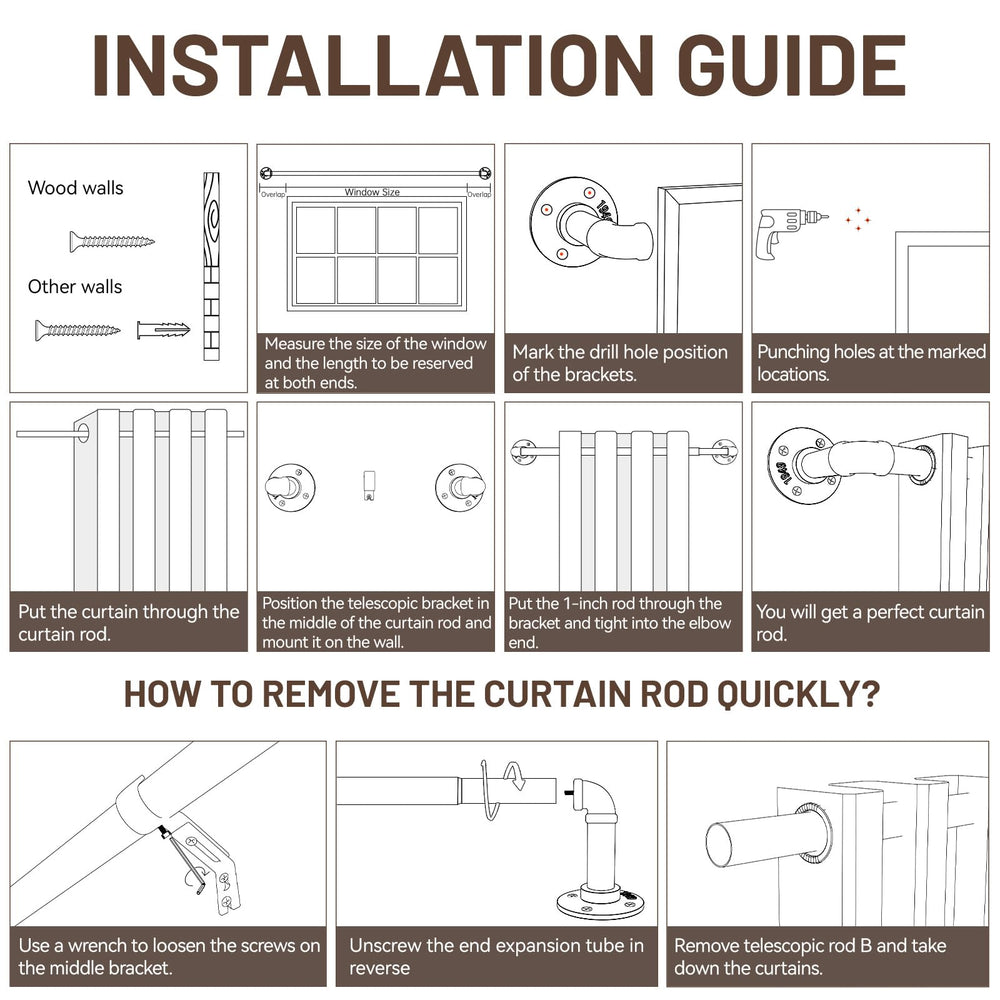 INSTALLATION GUIDE

Wood walls

Other walls

Overlap

Window Size

Overlap

Measure the size of the window and the length to be reserved at both ends.

Mark the drill hole position of the brackets.

Punching holes at the marked locations.

Put the curtain through the curtain rod.

Position the telescopic bracket in the middle of the curtain rod and mount it on the wall.

Put the 1-inch rod through the bracket and tight into the elbow end.

You will get a perfect curtain rod.

HOW TO REMOVE THE CURTAIN ROD QUICKLY?

Use a wrench to loosen the screws on the middle bracket.

Unscrew the end expansion tube in reverse

Remove telescopic rod B and take down the curtains.