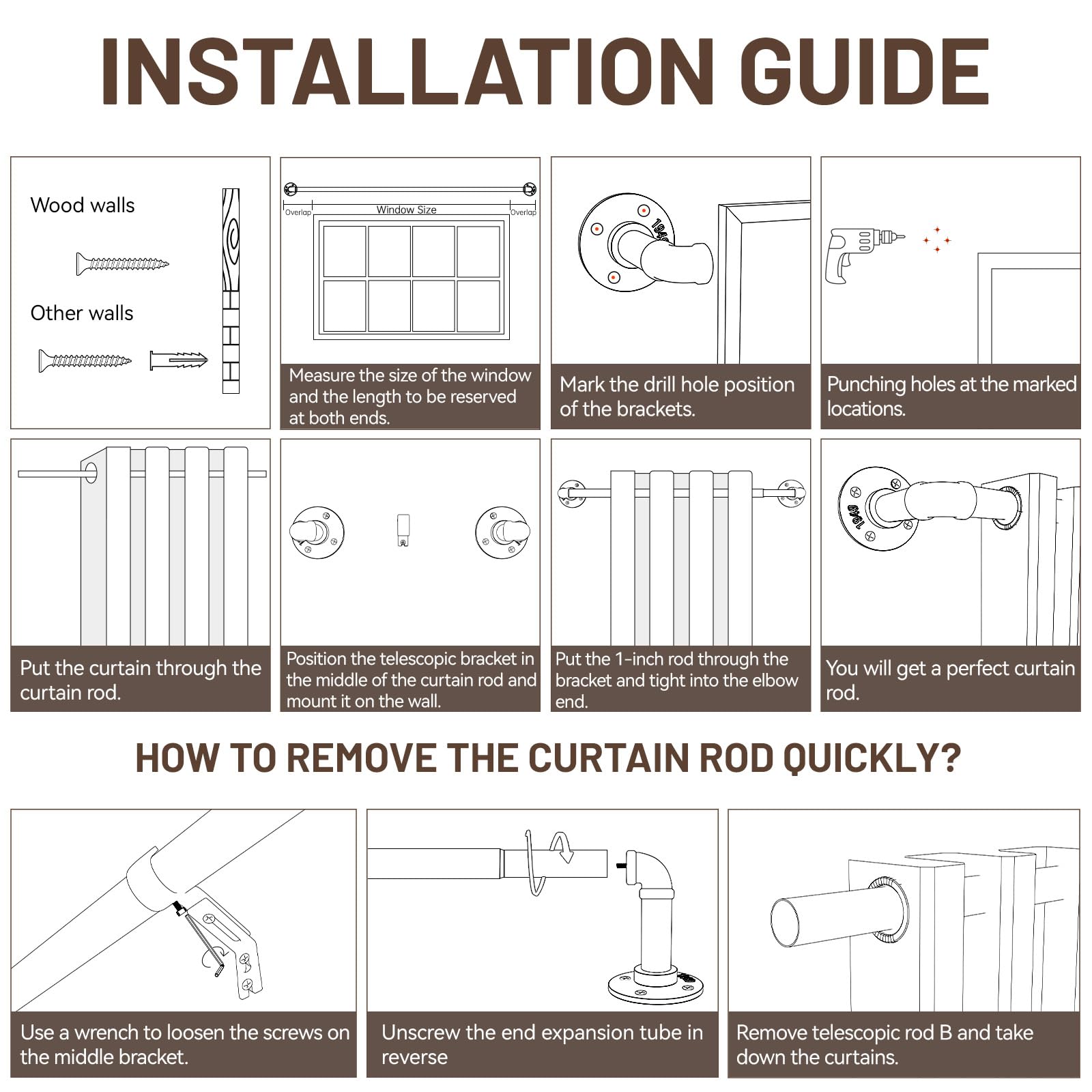 INSTALLATION GUIDE

Wood walls

Other walls

Overlap

Window Size

Overlap

Measure the size of the window and the length to be reserved at both ends.

1949

Mark the drill hole position of the brackets.

Punching holes at the marked locations.

Put the curtain through the curtain rod.

Position the telescopic bracket in the middle of the curtain rod and mount it on the wall.

Put the 1-inch rod through the bracket and tight into the elbow end.

1949

You will get a perfect curtain rod.

HOW TO REMOVE THE CURTAIN ROD QUICKLY?

Use a wrench to loosen the screws on the middle bracket.

Unscrew the end expansion tube in reverse

Remove telescopic rod B and take down the curtains.