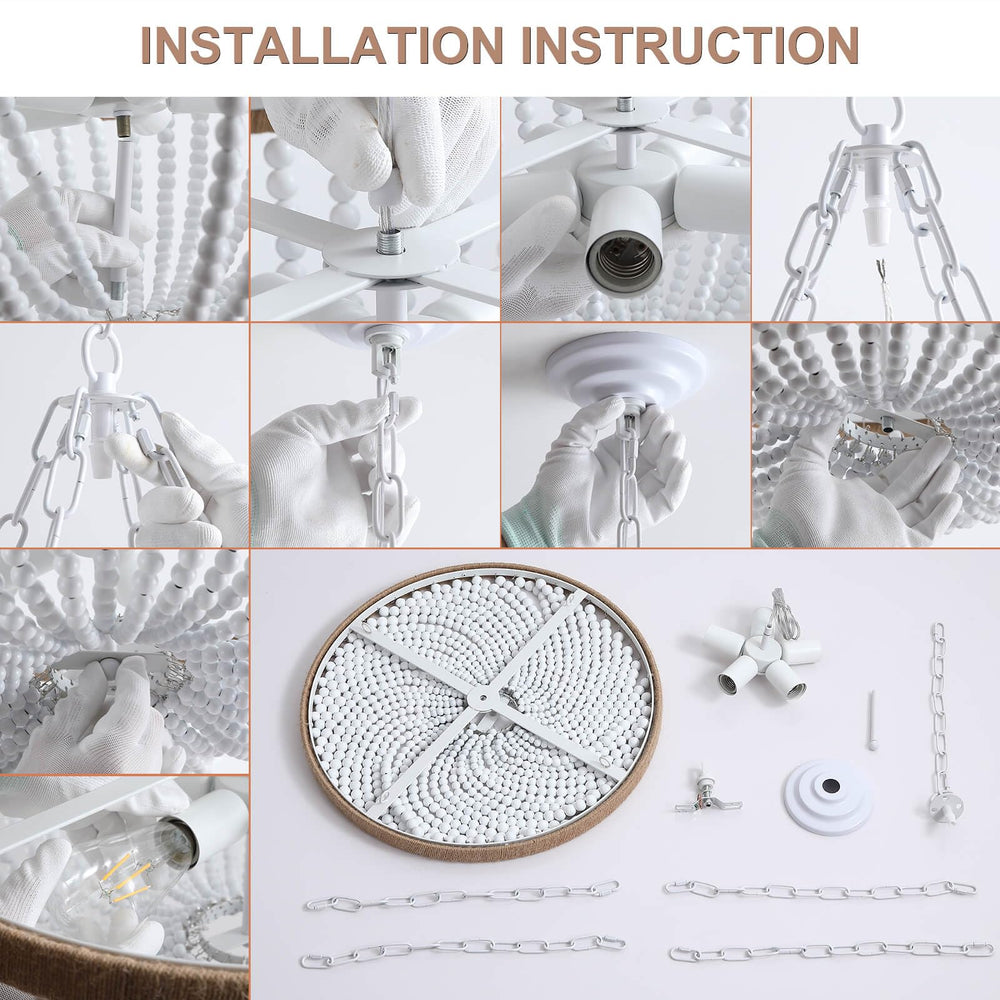 INSTALLATION INSTRUCTION