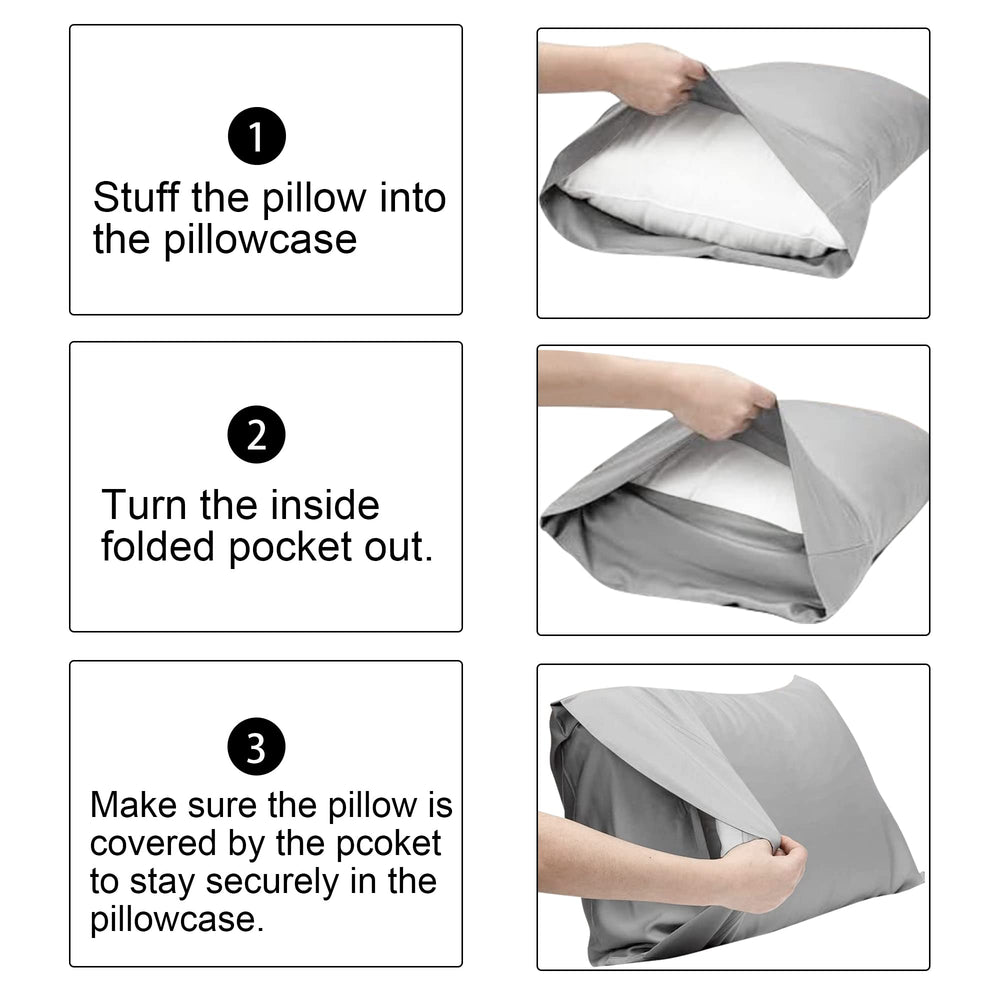 1
Stuff the pillow into the pillowcase

2
Turn the inside folded pocket out.

3
Make sure the pillow is covered by the pcoket to stay securely in the pillowcase.