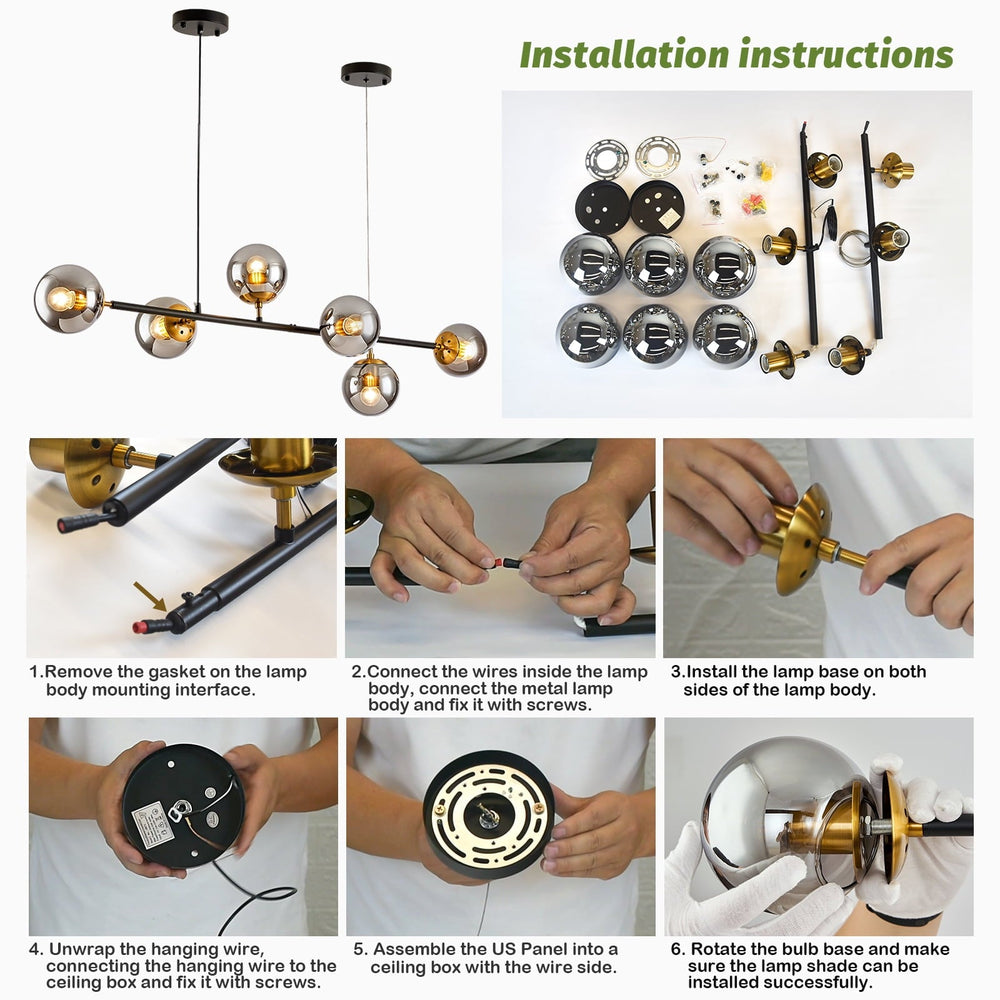 Installation instructions

1.Remove the gasket on the lamp body mounting interface.

2.Connect the wires inside the lamp body, connect the metal lamp body and fix it with screws.

3.Install the lamp base on both sides of the lamp body.

4. Unwrap the hanging wire, connecting the hanging wire to the ceiling box and fix it with screws.

5. Assemble the US Panel into a ceiling box with the wire side.

6. Rotate the bulb base and make sure the lamp shade can be installed successfully.