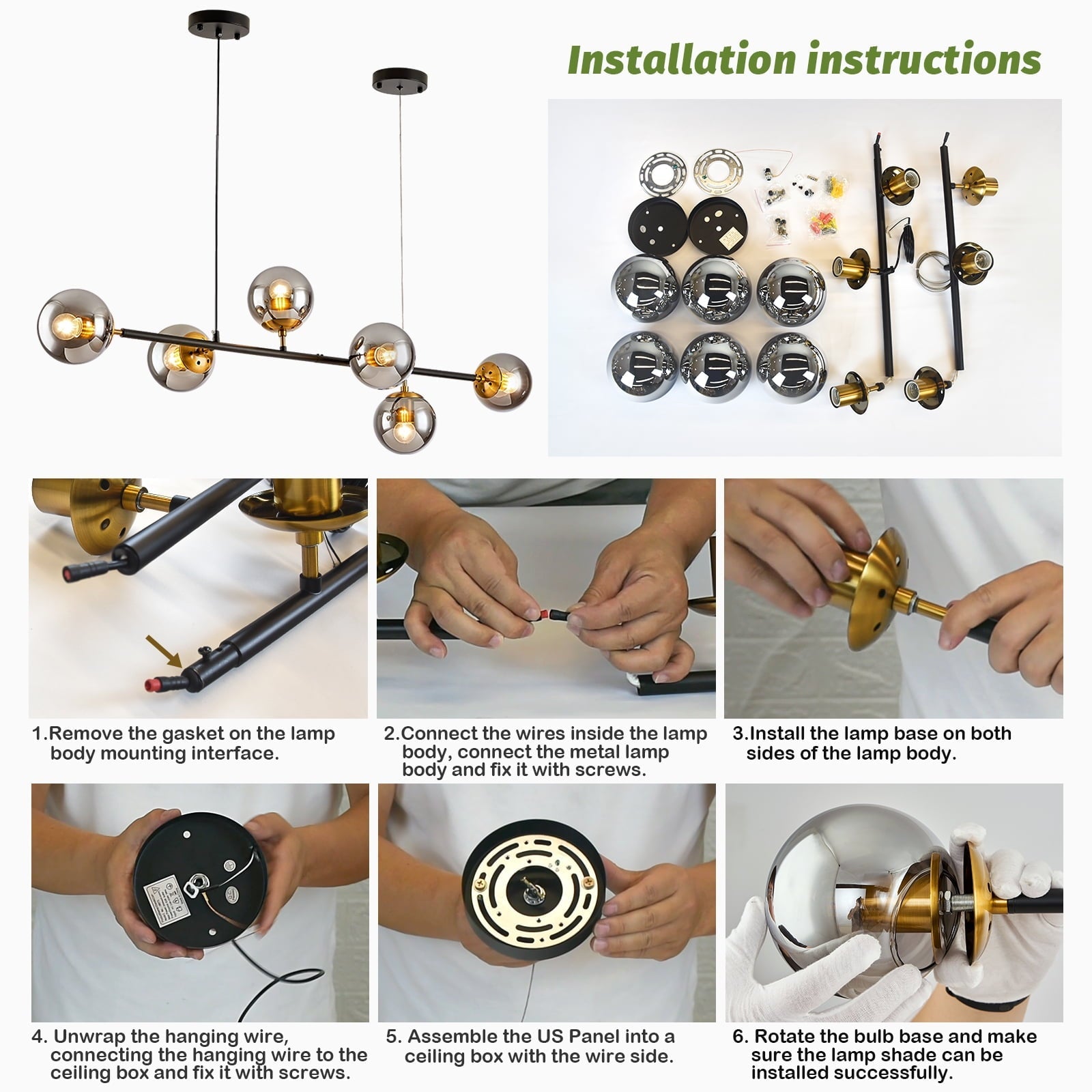 Installation instructions

1.Remove the gasket on the lamp body mounting interface.

2.Connect the wires inside the lamp body, connect the metal lamp body and fix it with screws.

3.Install the lamp base on both sides of the lamp body.

4. Unwrap the hanging wire, connecting the hanging wire to the ceiling box and fix it with screws.

5. Assemble the US Panel into a ceiling box with the wire side.

6. Rotate the bulb base and make sure the lamp shade can be installed successfully.