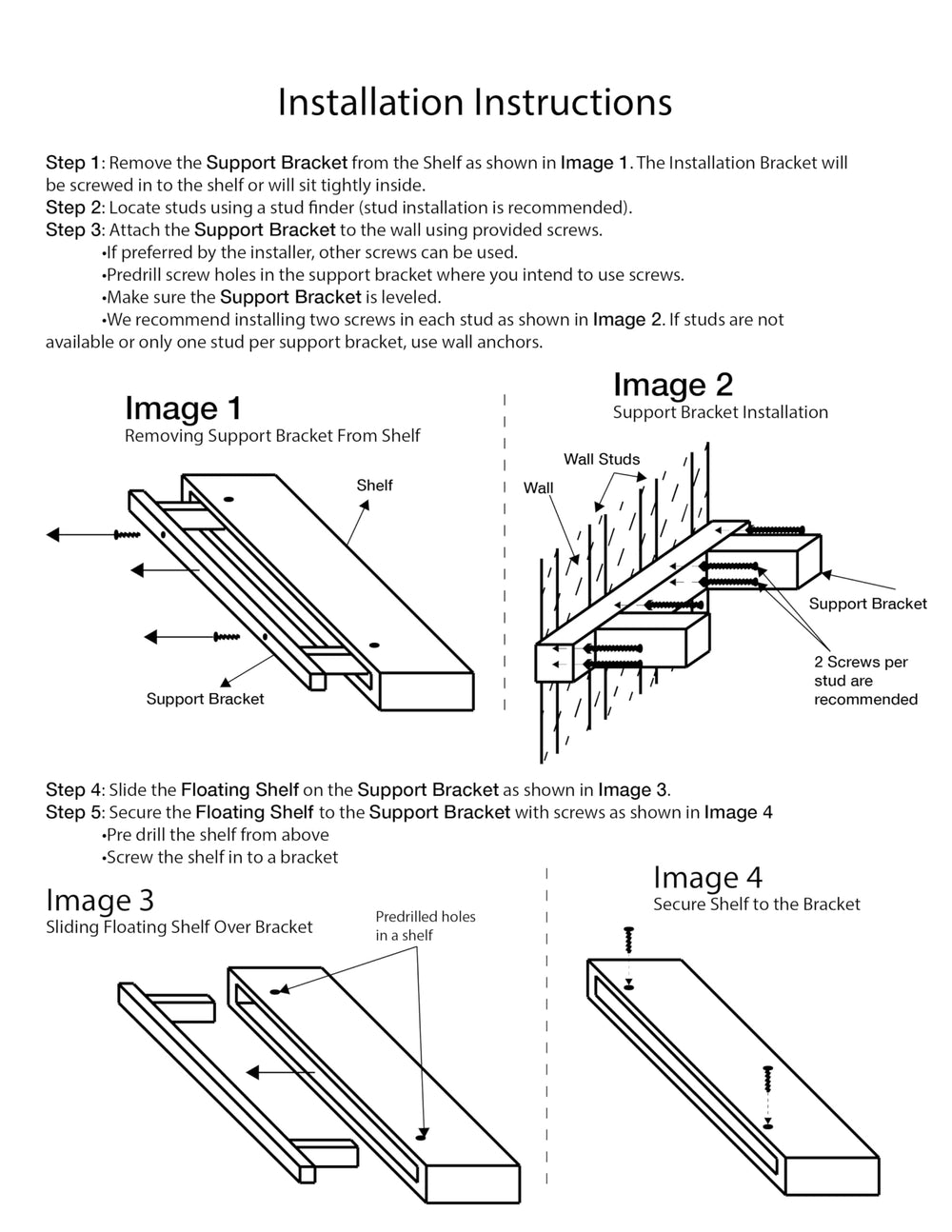 Installation Instructions

Step 1: Remove the Support Bracket from the Shelf as shown in Image 1. The Installation Bracket will be screwed in to the shelf or will sit tightly inside.
Step 2: Locate studs using a stud finder (stud installation is recommended).
Step 3: Attach the Support Bracket to the wall using provided screws.
•If preferred by the installer, other screws can be used.
•Predrill screw holes in the support bracket where you intend to use screws.
•Make sure the Support Bracket is leveled.
•We recommend installing two screws in each stud as shown in Image 2. If studs are not available or only one stud per support bracket, use wall anchors.

Image 1
Removing Support Bracket From Shelf

Shelf

Support Bracket

Image 2
Support Bracket Installation

Wall Studs

Wall

Support Bracket

2 Screws per stud are recommended

Step 4: Slide the Floating Shelf on the Support Bracket as shown in Image 3.
Step 5: Secure the Floating Shelf to the Support Bracket with screws as shown in Image 4
•Pre drill the shelf from above
•Screw the shelf in to a bracket

Image 3
Sliding Floating Shelf Over Bracket

Predrilled holes in a shelf

Image 4
Secure Shelf to the Bracket