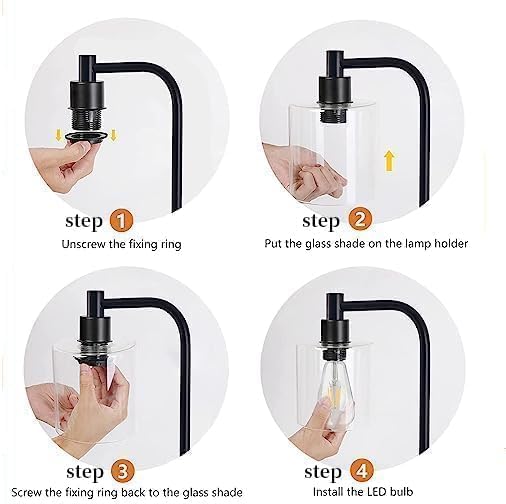 step 1
Unscrew the fixing ring

step 2
Put the glass shade on the lamp holder

step 3
Screw the fixing ring back to the glass shade

step 4
Install the LED bulb