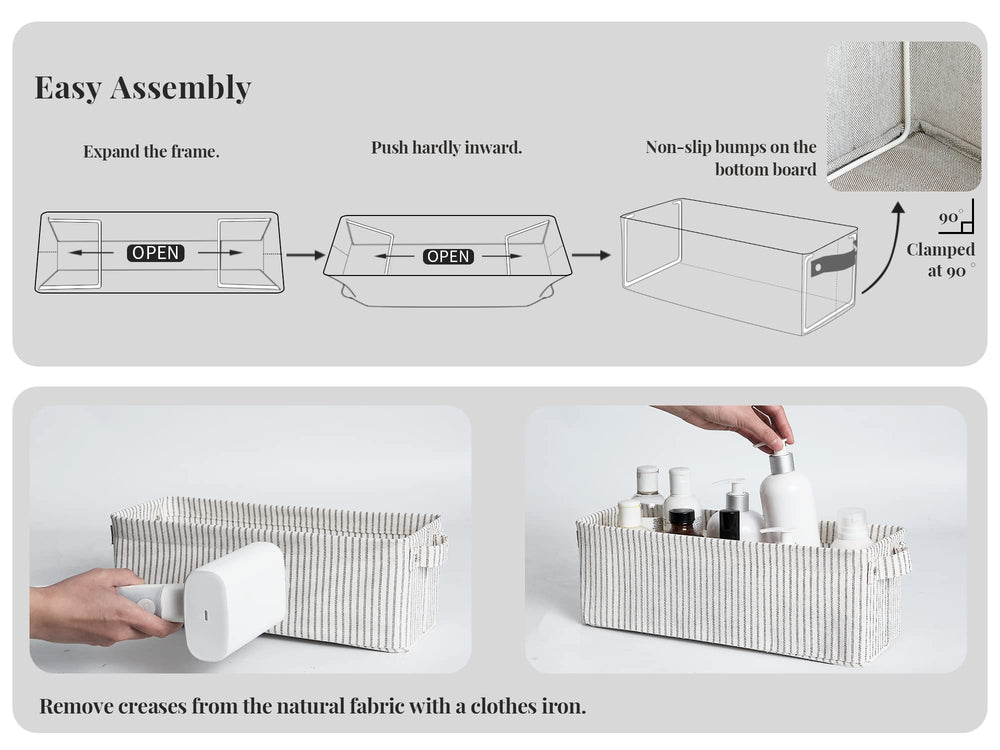 Easy Assembly

Expand the frame.

OPEN

Push hardly inward.

OPEN

Non-slip bumps on the bottom board

90°

Clamped at 90 °

Remove creases from the natural fabric with a clothes iron.