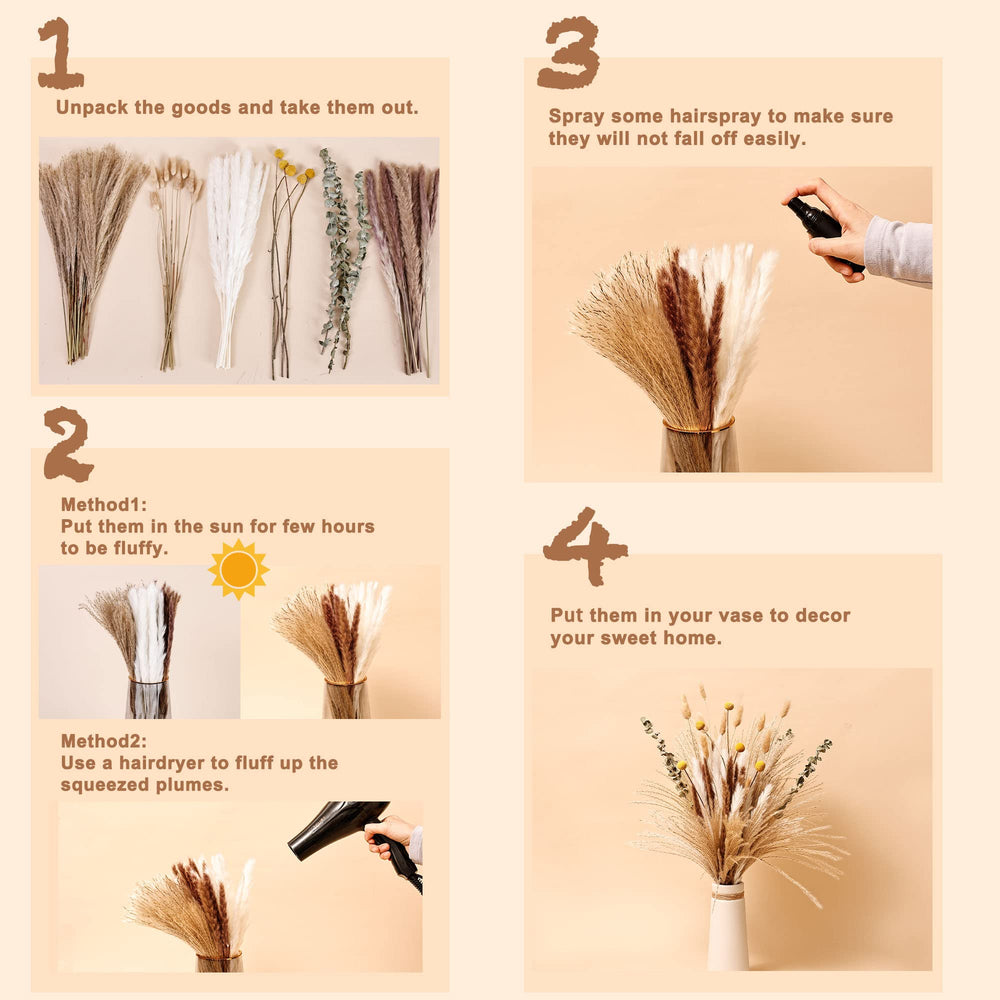 1

Unpack the goods and take them out.

2

Method1:
Put them in the sun for few hours to be fluffy.

Method2:
Use a hairdryer to fluff up the squeezed plumes.

3

Spray some hairspray to make sure they will not fall off easily.

4

Put them in your vase to decor your sweet home.