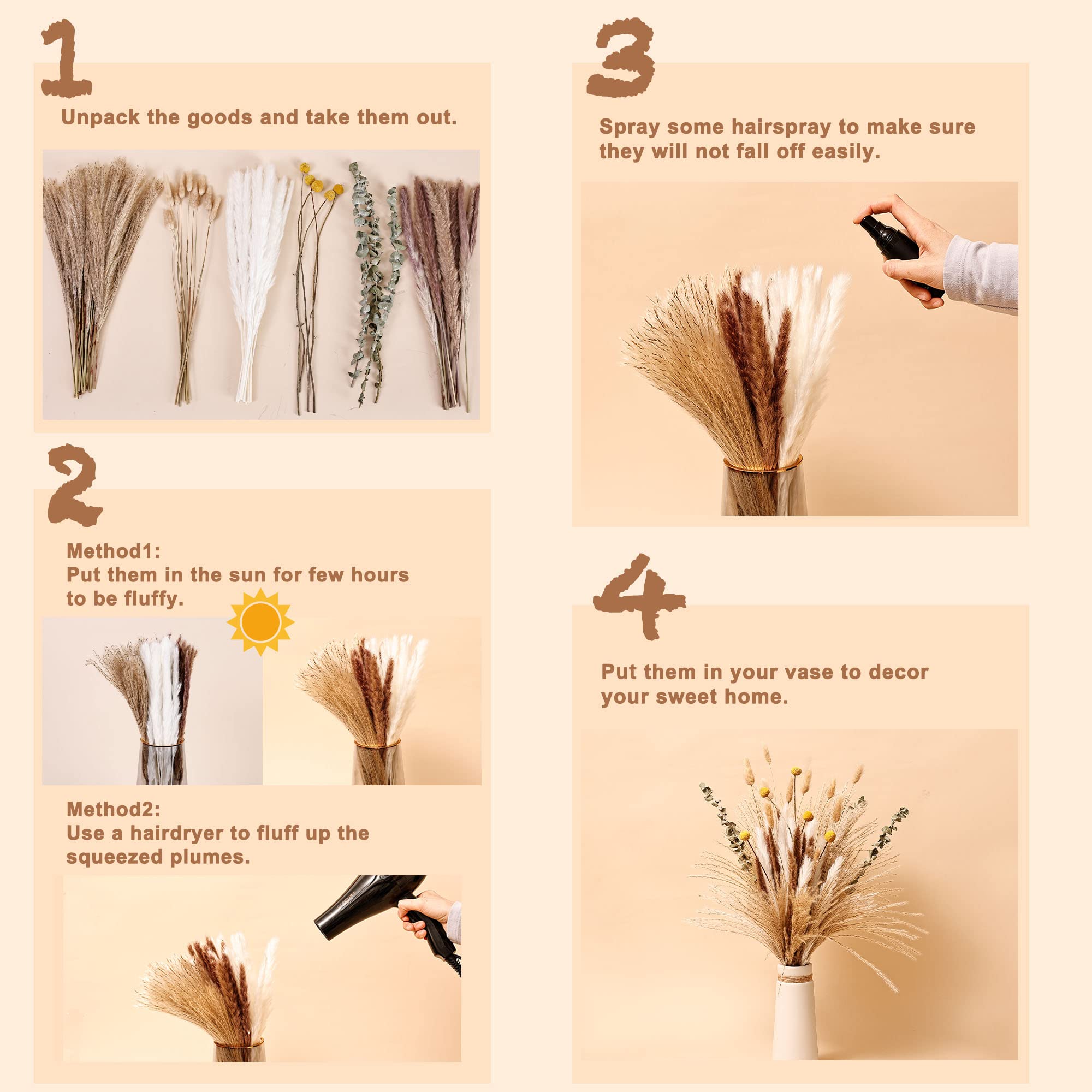 1

Unpack the goods and take them out.

2

Method1:
Put them in the sun for few hours to be fluffy.

Method2:
Use a hairdryer to fluff up the squeezed plumes.

3

Spray some hairspray to make sure they will not fall off easily.

4

Put them in your vase to decor your sweet home.