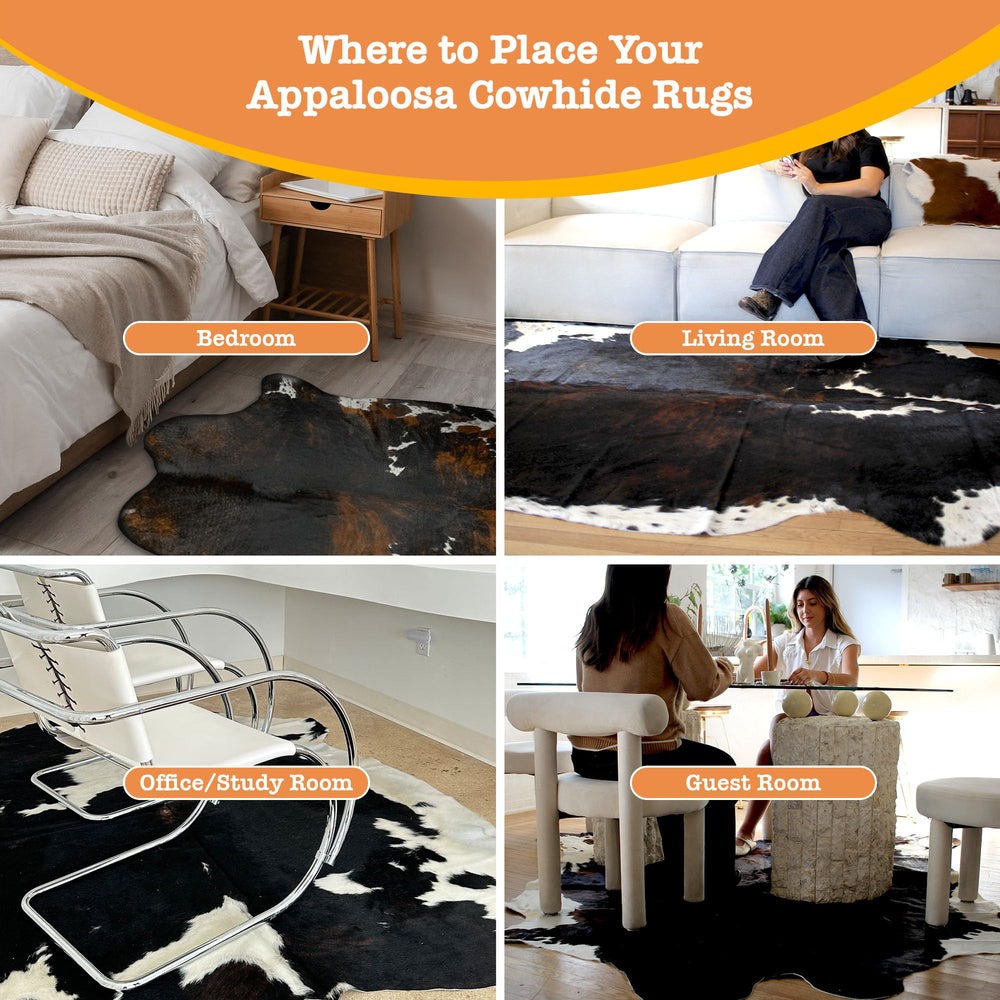 Where to Place Your Appaloosa Cowhide Rugs

Bedroom

Living Room

Office/Study Room

Guest Room