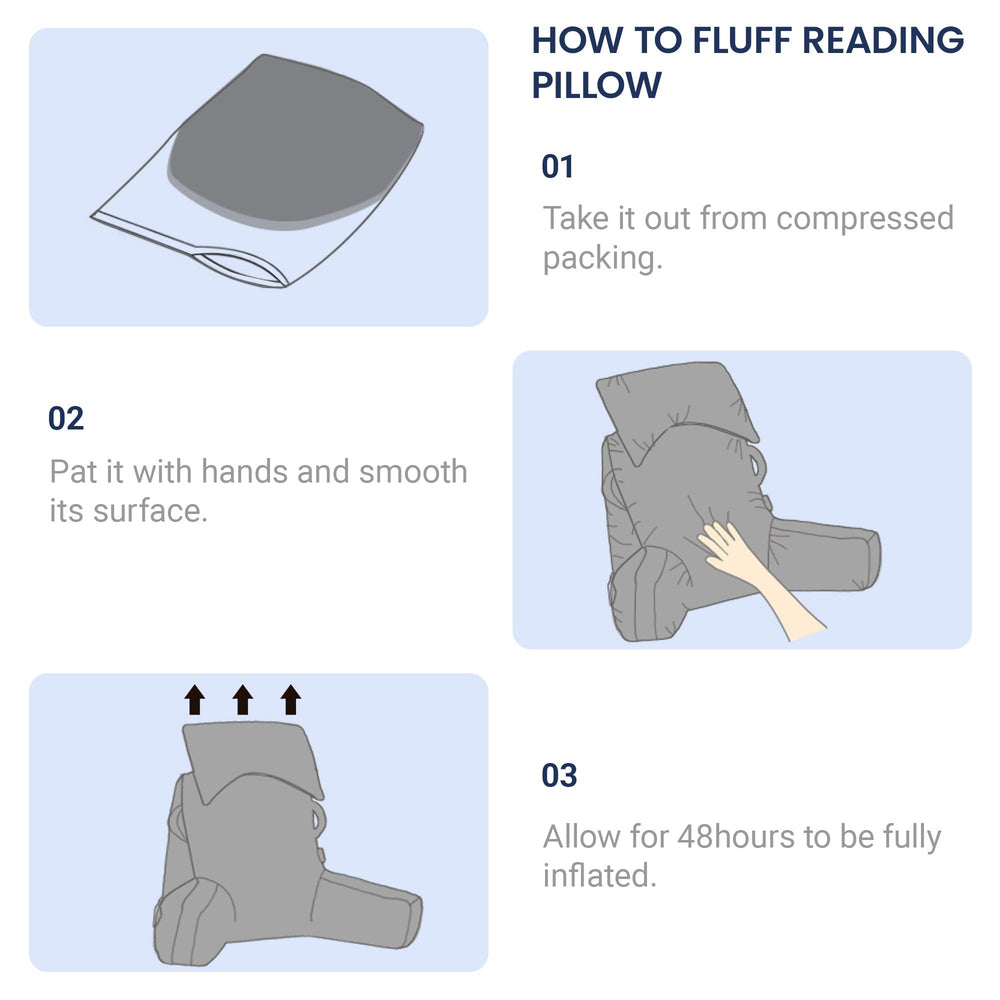 HOW TO FLUFF READING PILLOW

01

Take it out from compressed packing.

02

Pat it with hands and smooth its surface.

03

Allow for 48hours to be fully inflated.