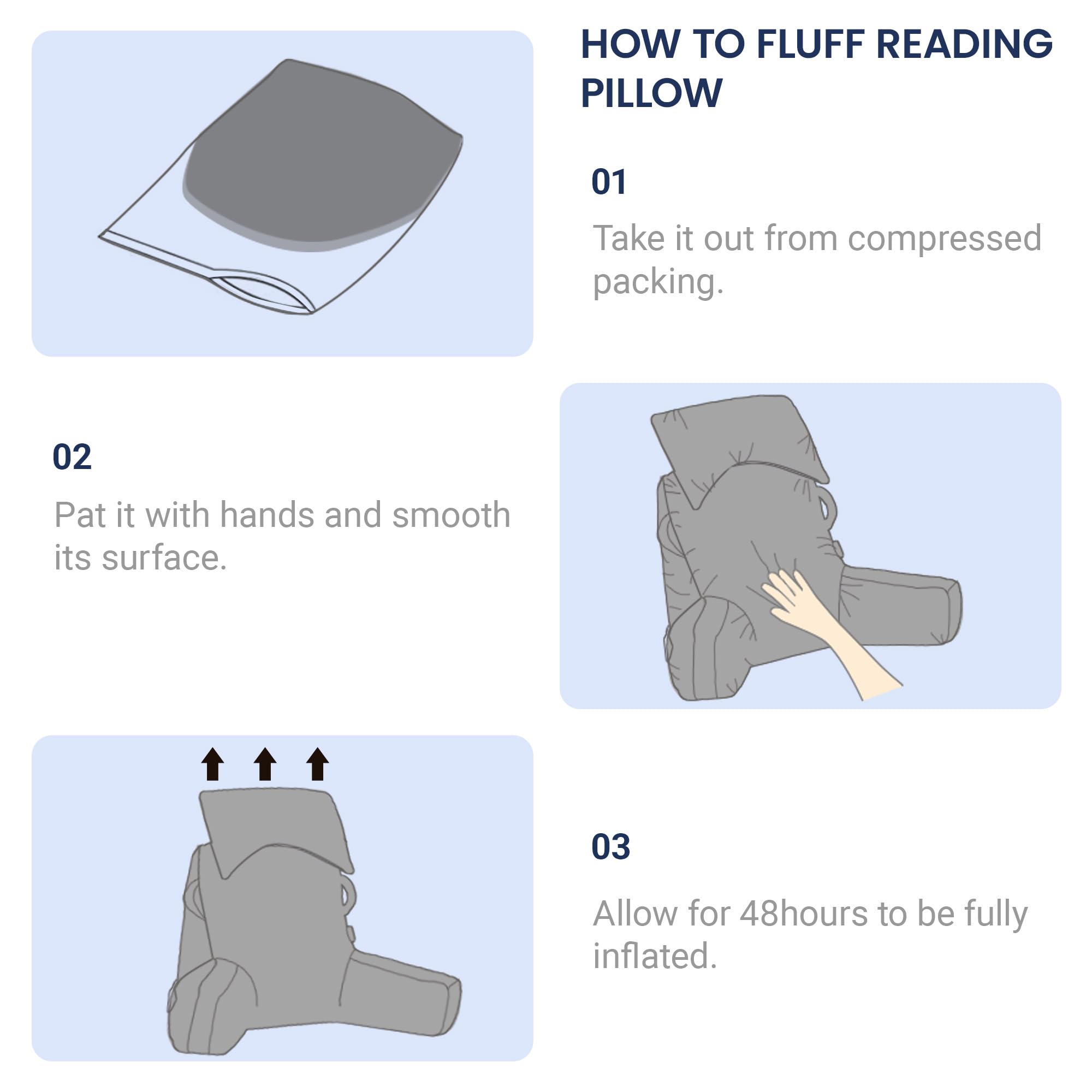 HOW TO FLUFF READING PILLOW

01

Take it out from compressed packing.

02

Pat it with hands and smooth its surface.

03

Allow for 48hours to be fully inflated.