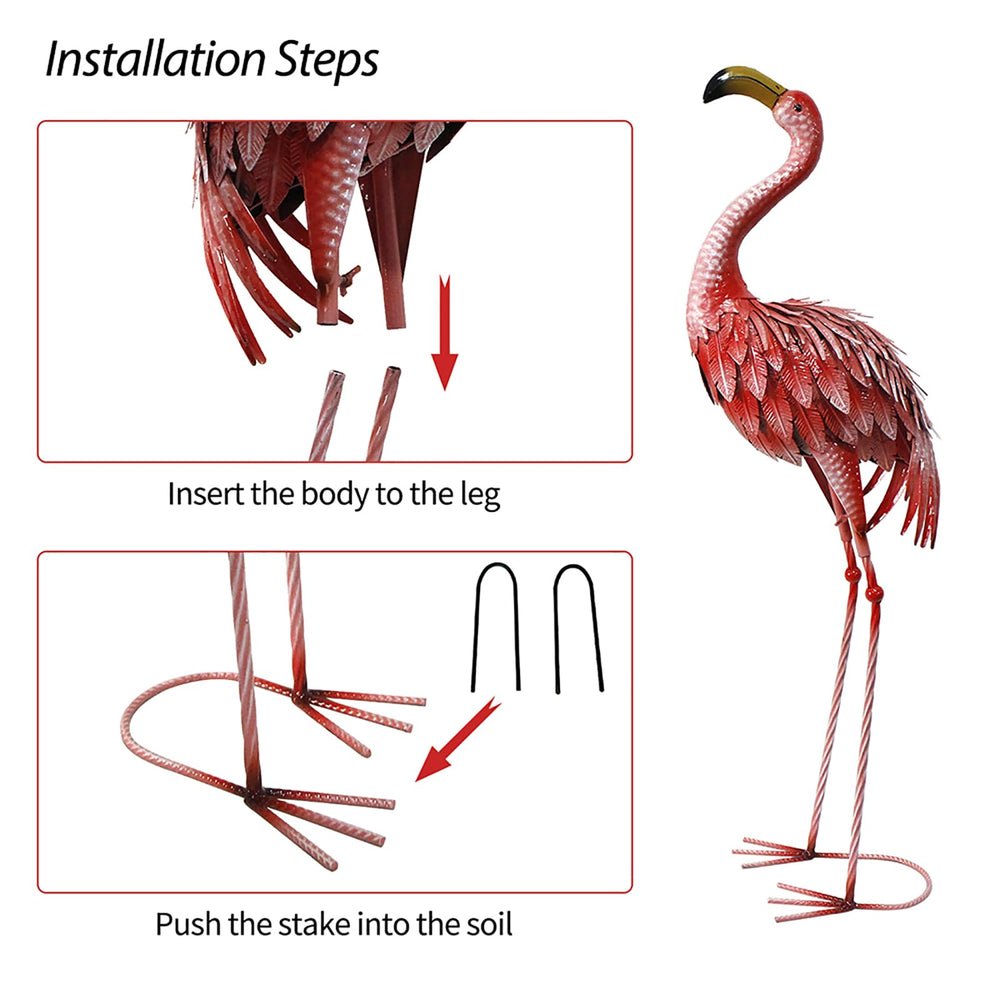 Installation Steps

Insert the body to the leg

Push the stake into the soil