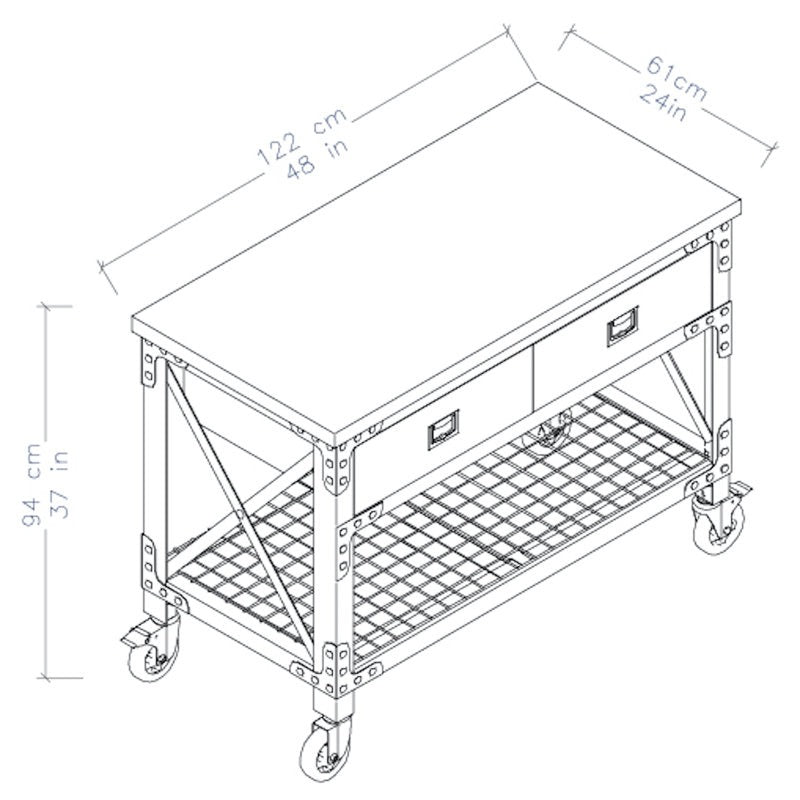 122 cm
48 in

61cm
24in

94 cm
37 in